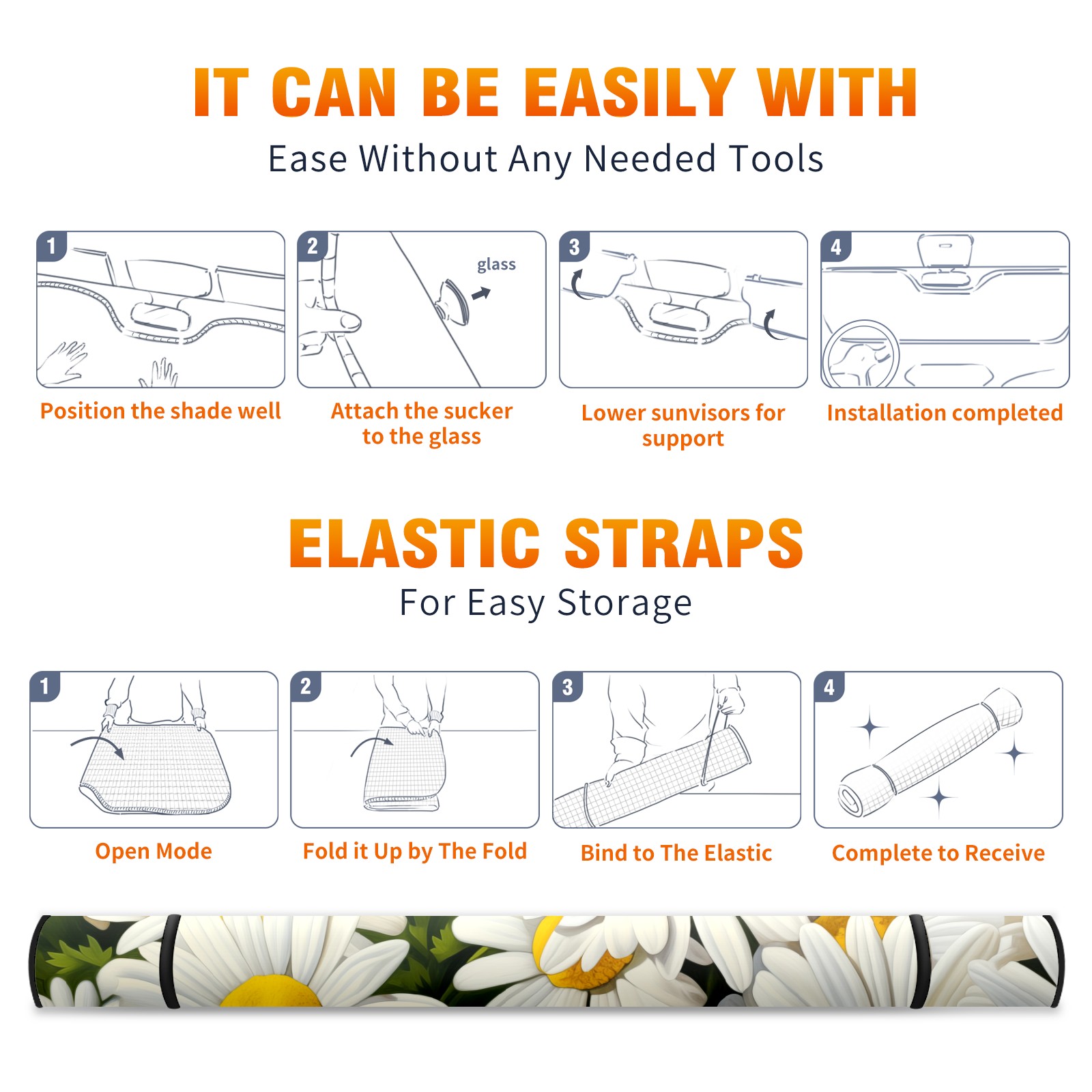 IT CAN BE EASILY WITH

Ease Without Any Needed Tools

1

Position the shade well

2

glass

Attach the sucker to the glass

3

Lower sunvisors for support

4

Installation completed

ELASTIC STRAPS

For Easy Storage

1

Open Mode

2

Fold it Up by The Fold

3

Bind to The Elastic

4

Complete to Receive