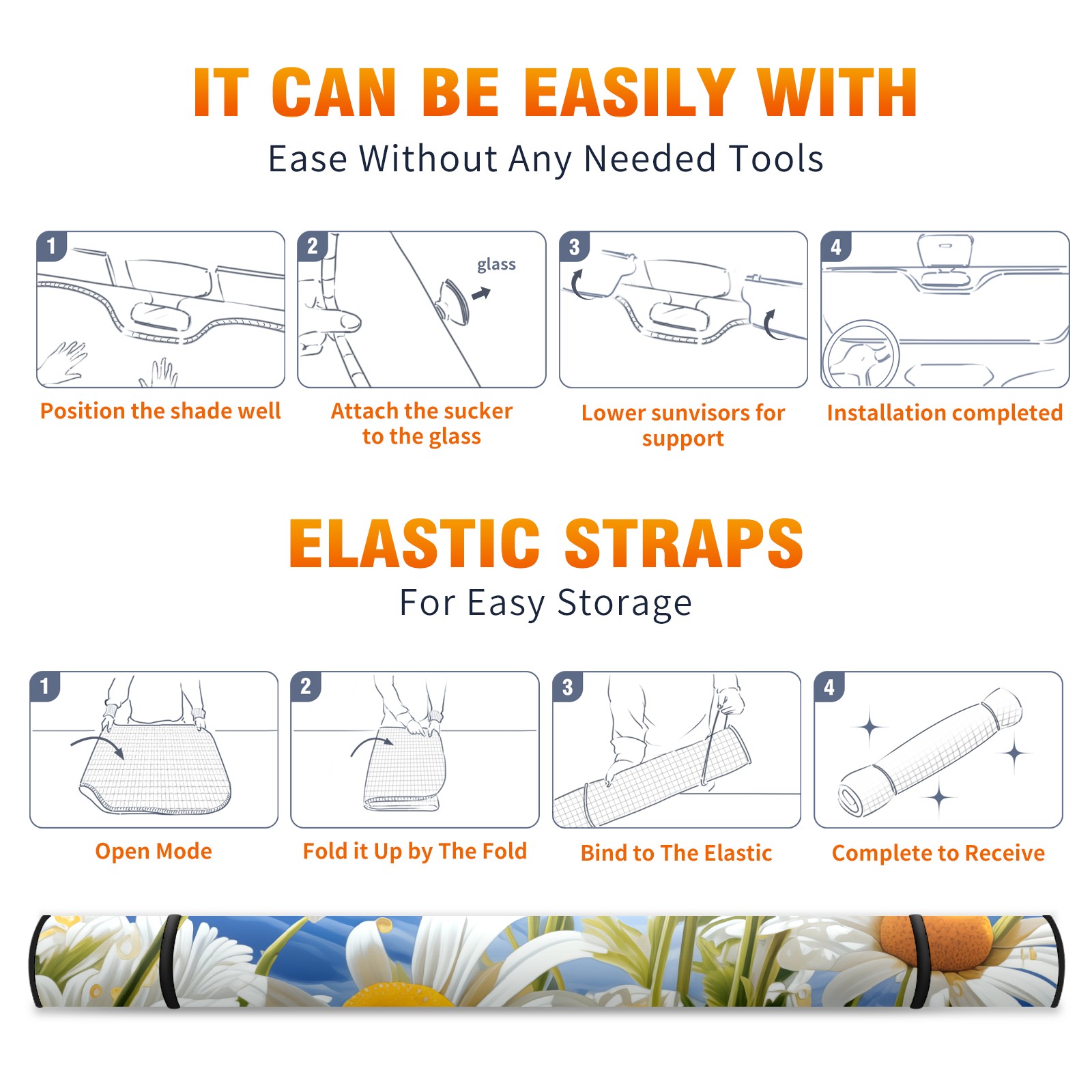 IT CAN BE EASILY WITH

Ease Without Any Needed Tools

1

Position the shade well

2

glass

Attach the sucker to the glass

3

Lower sunvisors for support

4

Installation completed

ELASTIC STRAPS

For Easy Storage

1

Open Mode

2

Fold it Up by The Fold

3

Bind to The Elastic

4

Complete to Receive