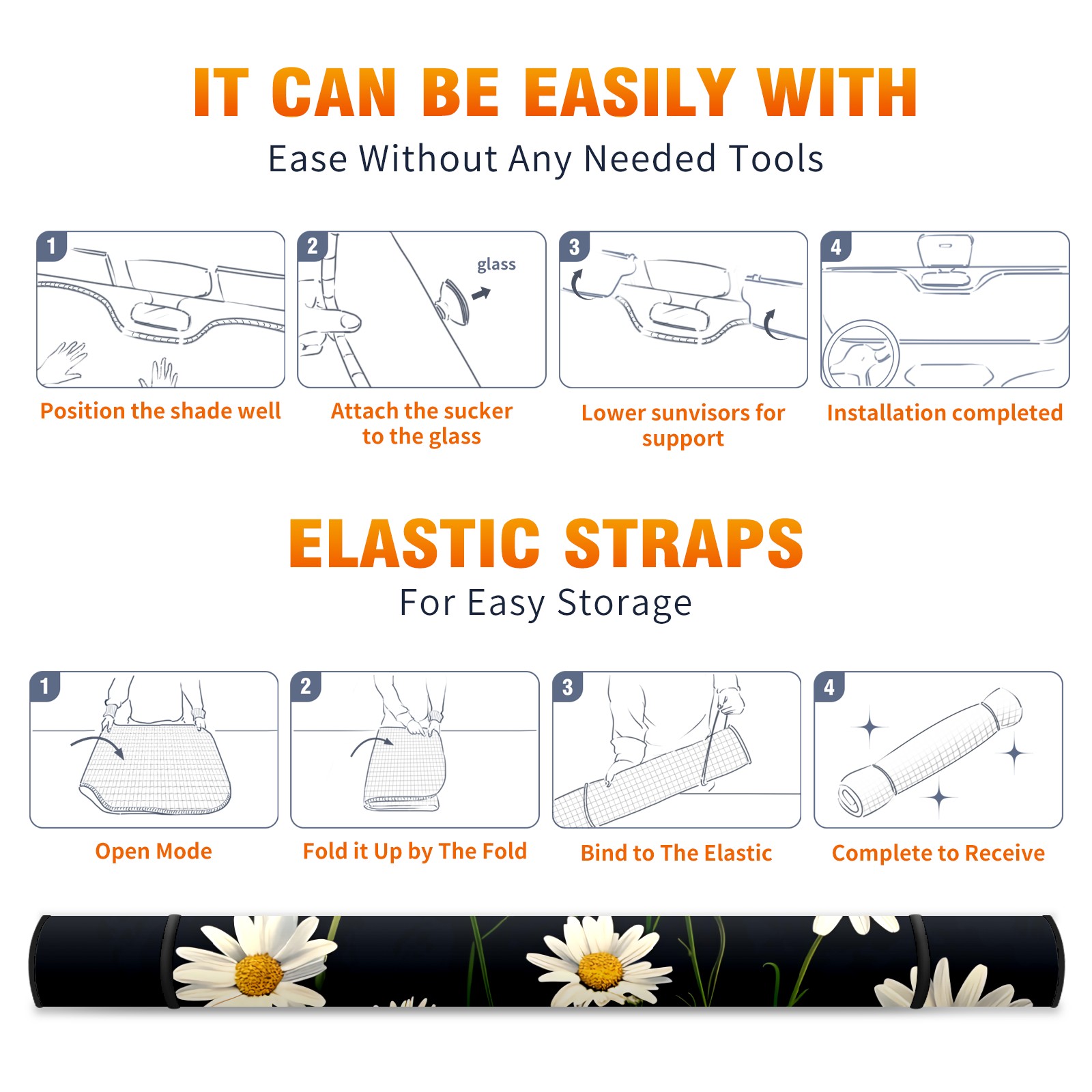 IT CAN BE EASILY WITH
Ease Without Any Needed Tools

1
Position the shade well

2
glass
Attach the sucker to the glass

3
Lower sunvisors for support

4
Installation completed

ELASTIC STRAPS
For Easy Storage

1
Open Mode

2
Fold it Up by The Fold

3
Bind to The Elastic

4
Complete to Receive