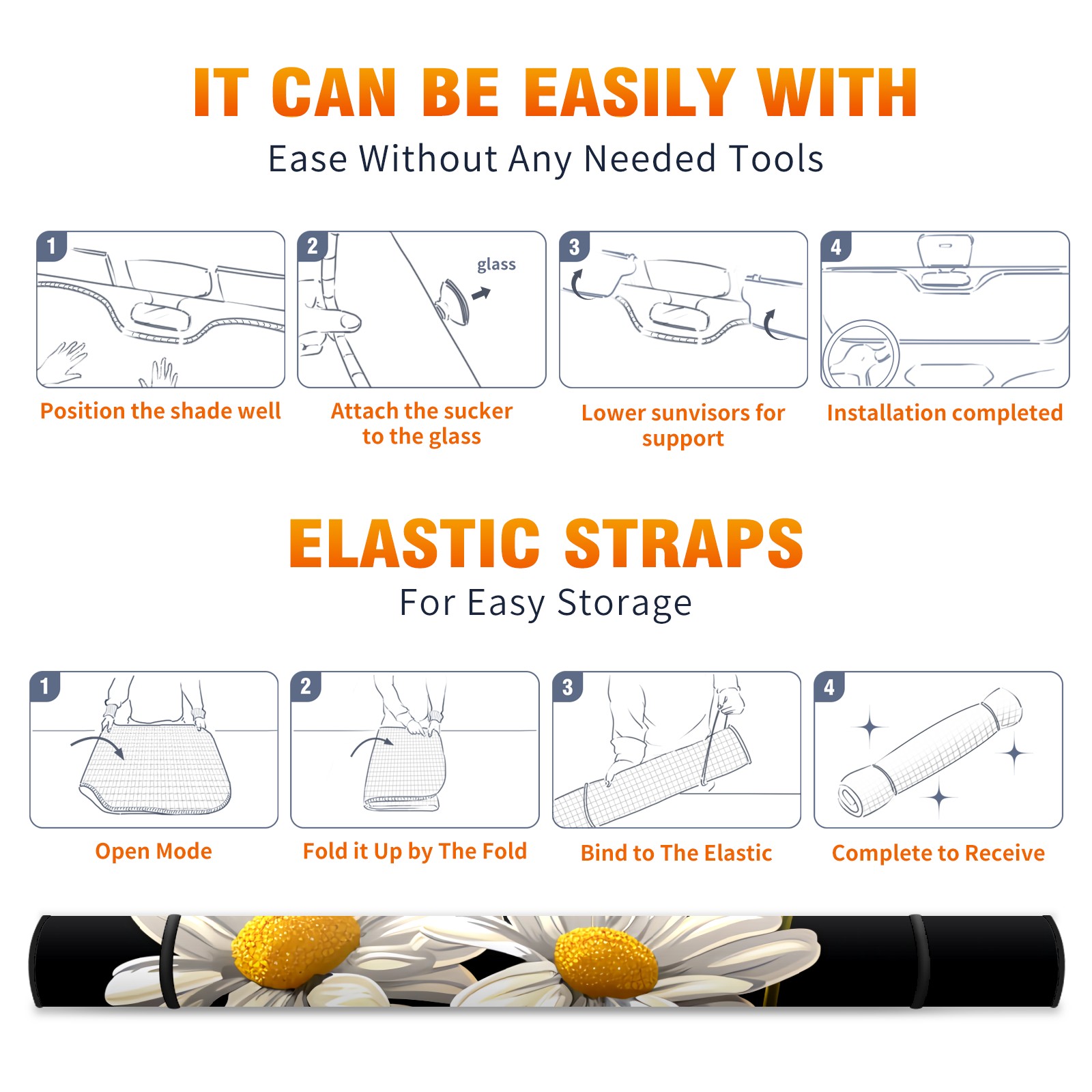 IT CAN BE EASILY WITH
Ease Without Any Needed Tools

1
Position the shade well

2
glass
Attach the sucker to the glass

3
Lower sunvisors for support

4
Installation completed

ELASTIC STRAPS
For Easy Storage

1
Open Mode

2
Fold it Up by The Fold

3
Bind to The Elastic

4
Complete to Receive