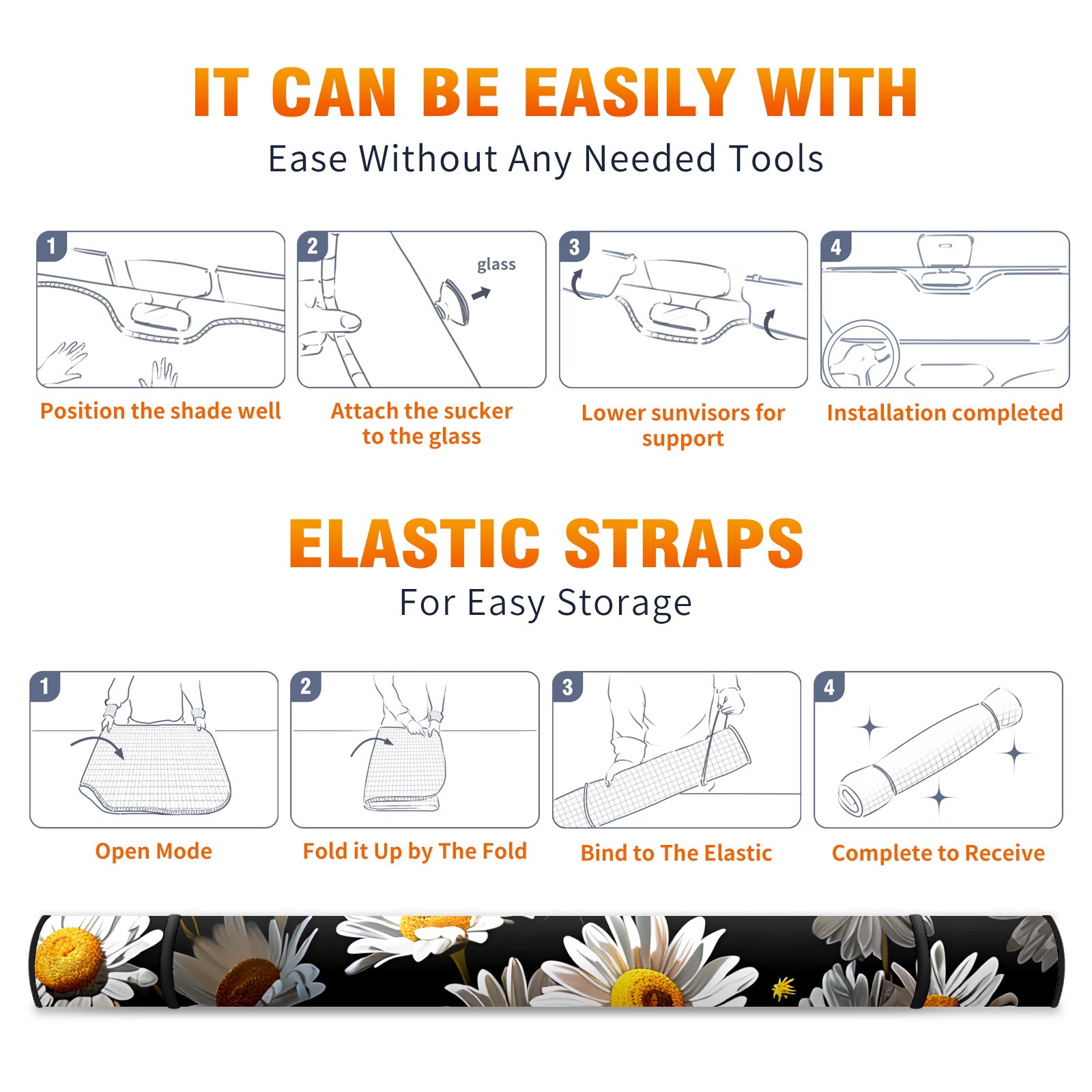 IT CAN BE EASILY WITH

Ease Without Any Needed Tools

1

Position the shade well

2

glass

Attach the sucker to the glass

3

Lower sunvisors for support

4

Installation completed

ELASTIC STRAPS

For Easy Storage

1

Open Mode

2

Fold it Up by The Fold

3

Bind to The Elastic

4

Complete to Receive