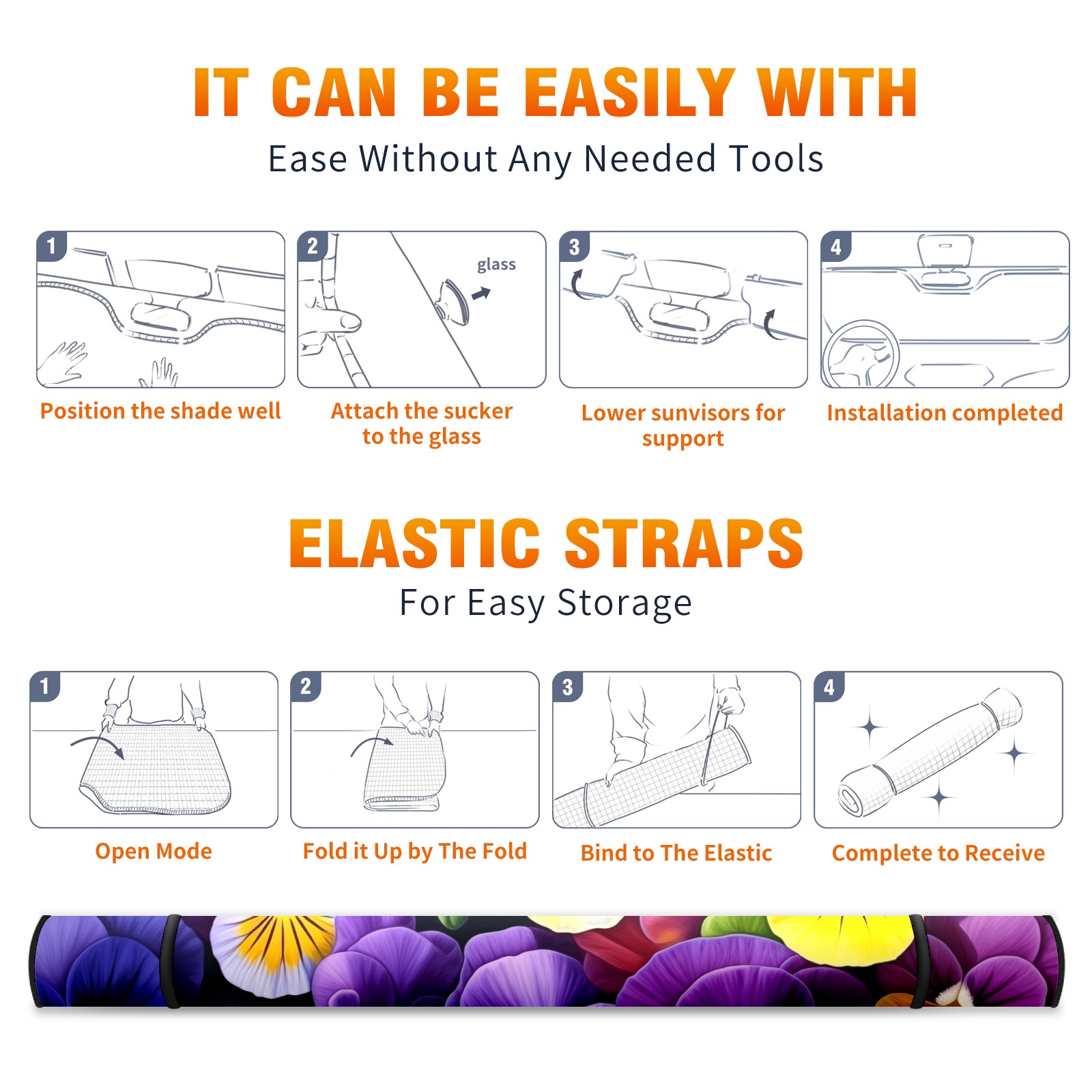 IT CAN BE EASILY WITH

Ease Without Any Needed Tools

1

Position the shade well

2

glass

Attach the sucker to the glass

3

Lower sunvisors for support

4

Installation completed

ELASTIC STRAPS

For Easy Storage

1

Open Mode

2

Fold it Up by The Fold

3

Bind to The Elastic

4

Complete to Receive