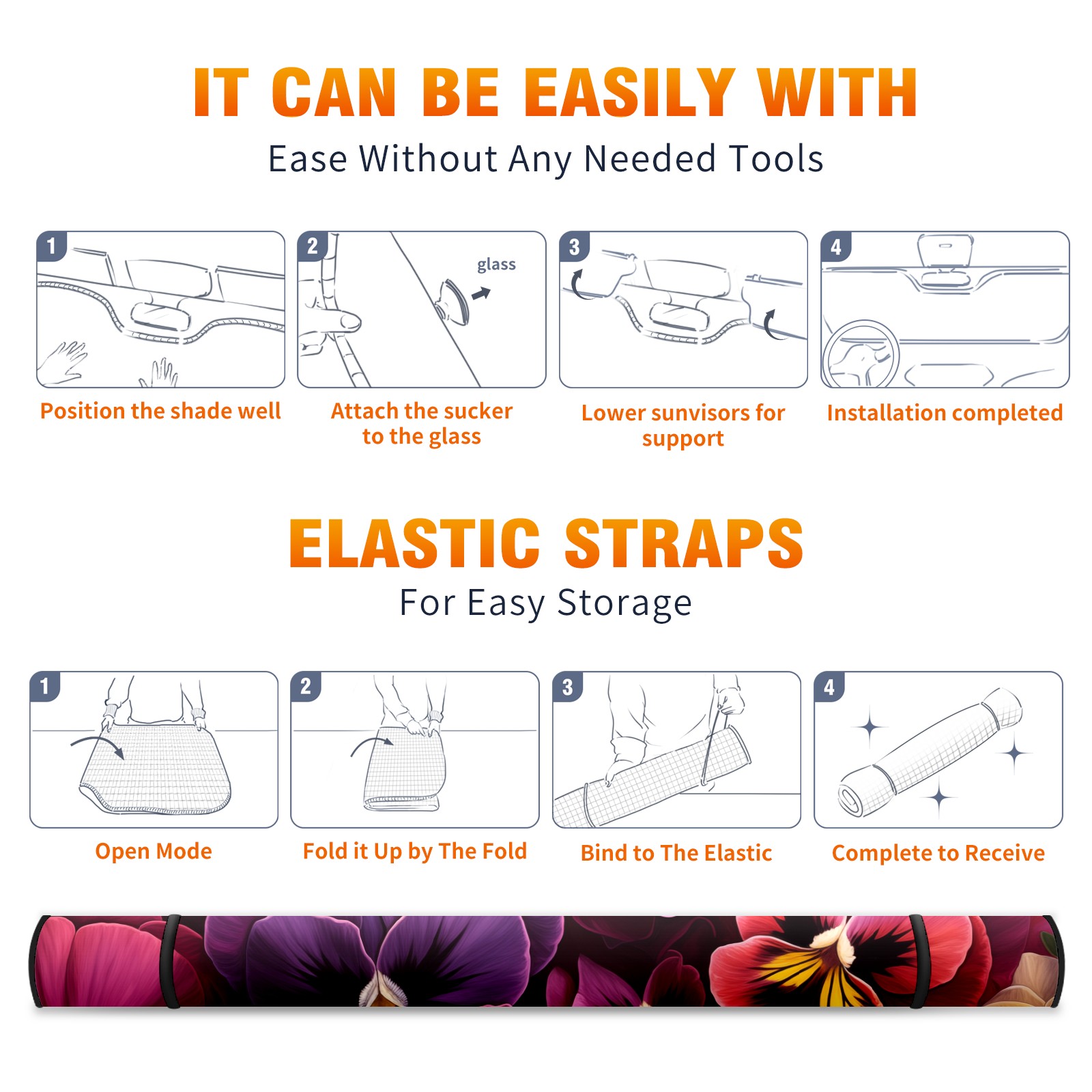 IT CAN BE EASILY WITH

Ease Without Any Needed Tools

1

Position the shade well

2

glass

Attach the sucker to the glass

3

Lower sunvisors for support

4

Installation completed

ELASTIC STRAPS

For Easy Storage

1

Open Mode

2

Fold it Up by The Fold

3

Bind to The Elastic

4

Complete to Receive