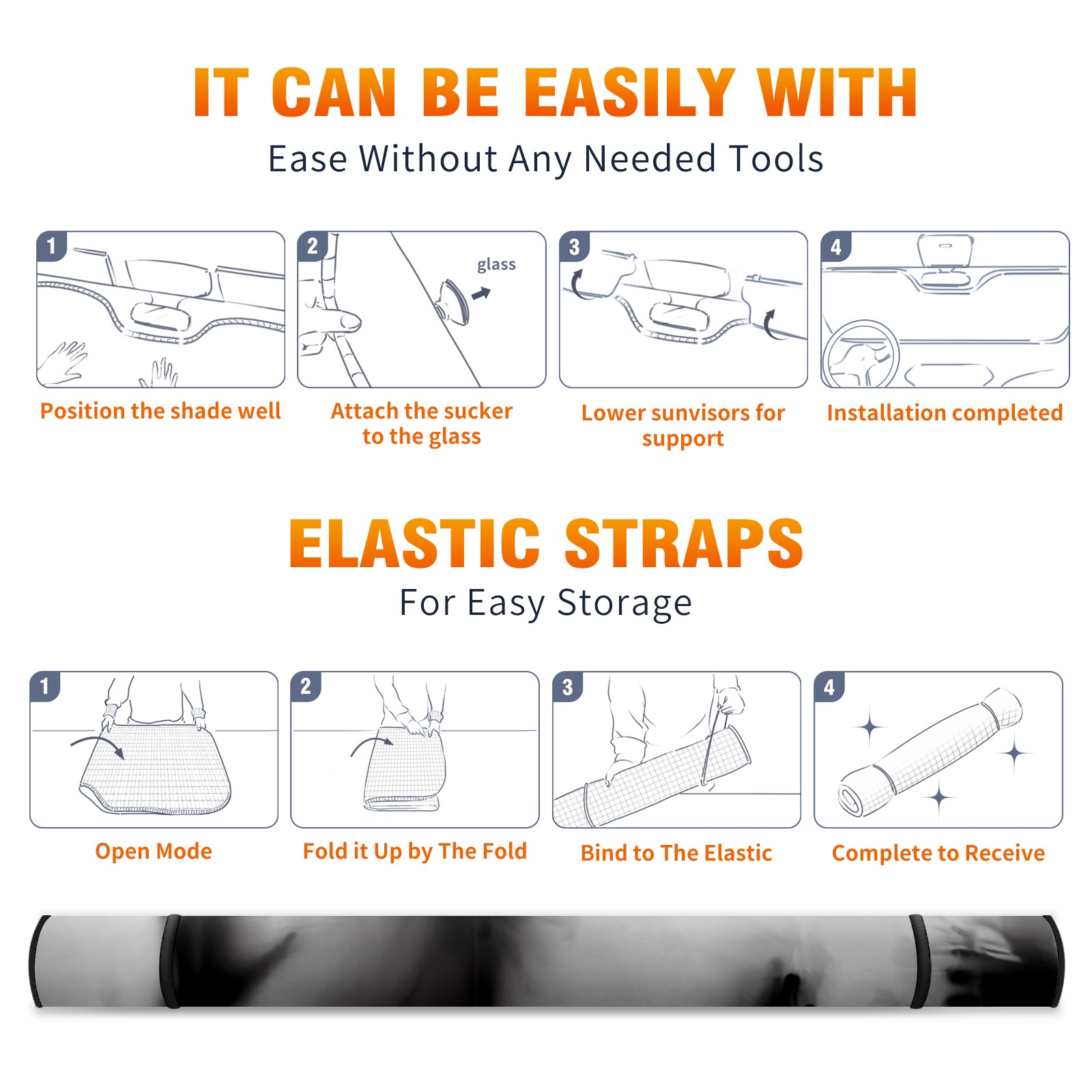 IT CAN BE EASILY WITH

Ease Without Any Needed Tools

1

Position the shade well

2

glass

Attach the sucker to the glass

3

Lower sunvisors for support

4

Installation completed

ELASTIC STRAPS

For Easy Storage

1

Open Mode

2

Fold it Up by The Fold

3

Bind to The Elastic

4

Complete to Receive