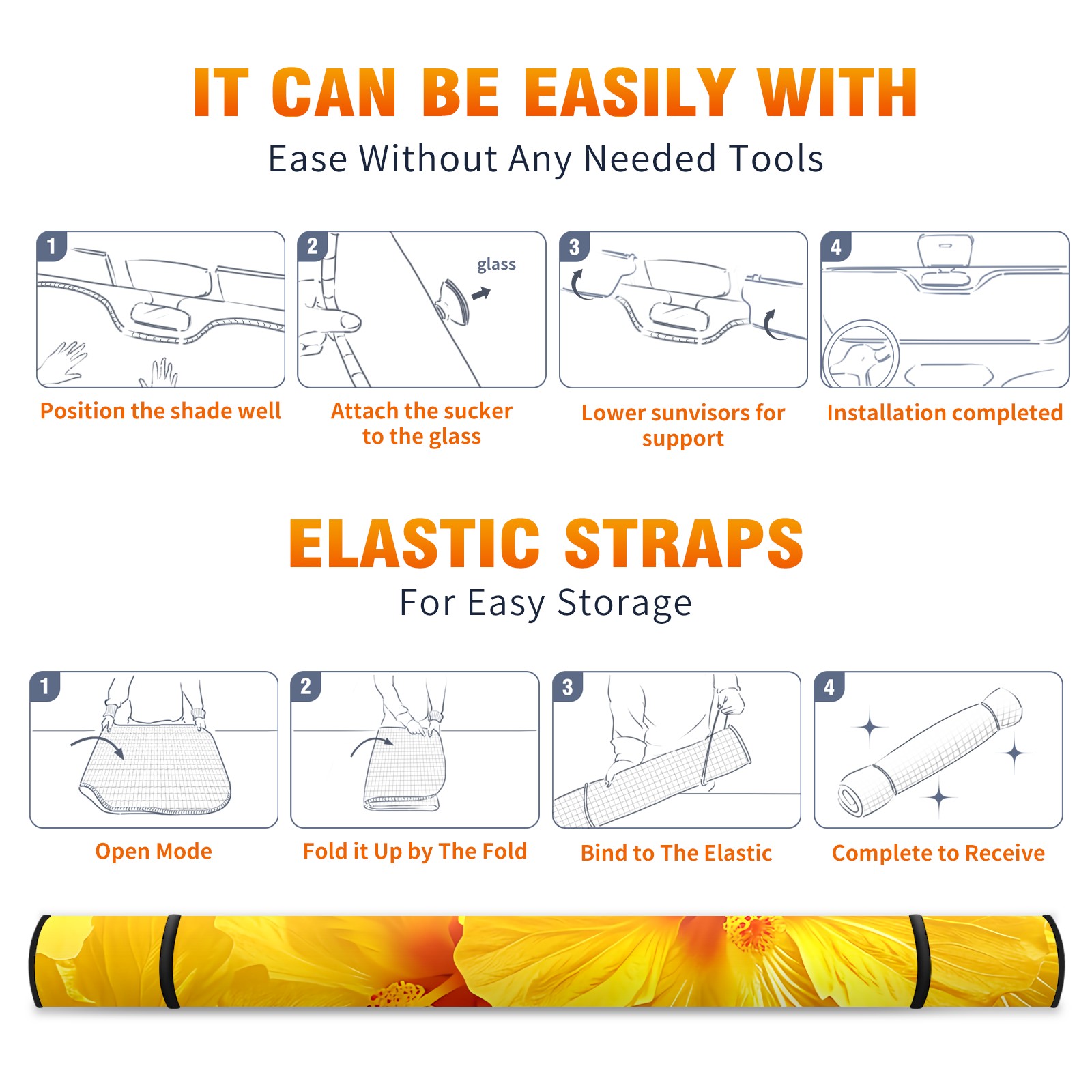 IT CAN BE EASILY WITH

Ease Without Any Needed Tools

1

Position the shade well

2

glass

Attach the sucker to the glass

3

Lower sunvisors for support

4

Installation completed

ELASTIC STRAPS

For Easy Storage

1

Open Mode

2

Fold it Up by The Fold

3

Bind to The Elastic

4

Complete to Receive