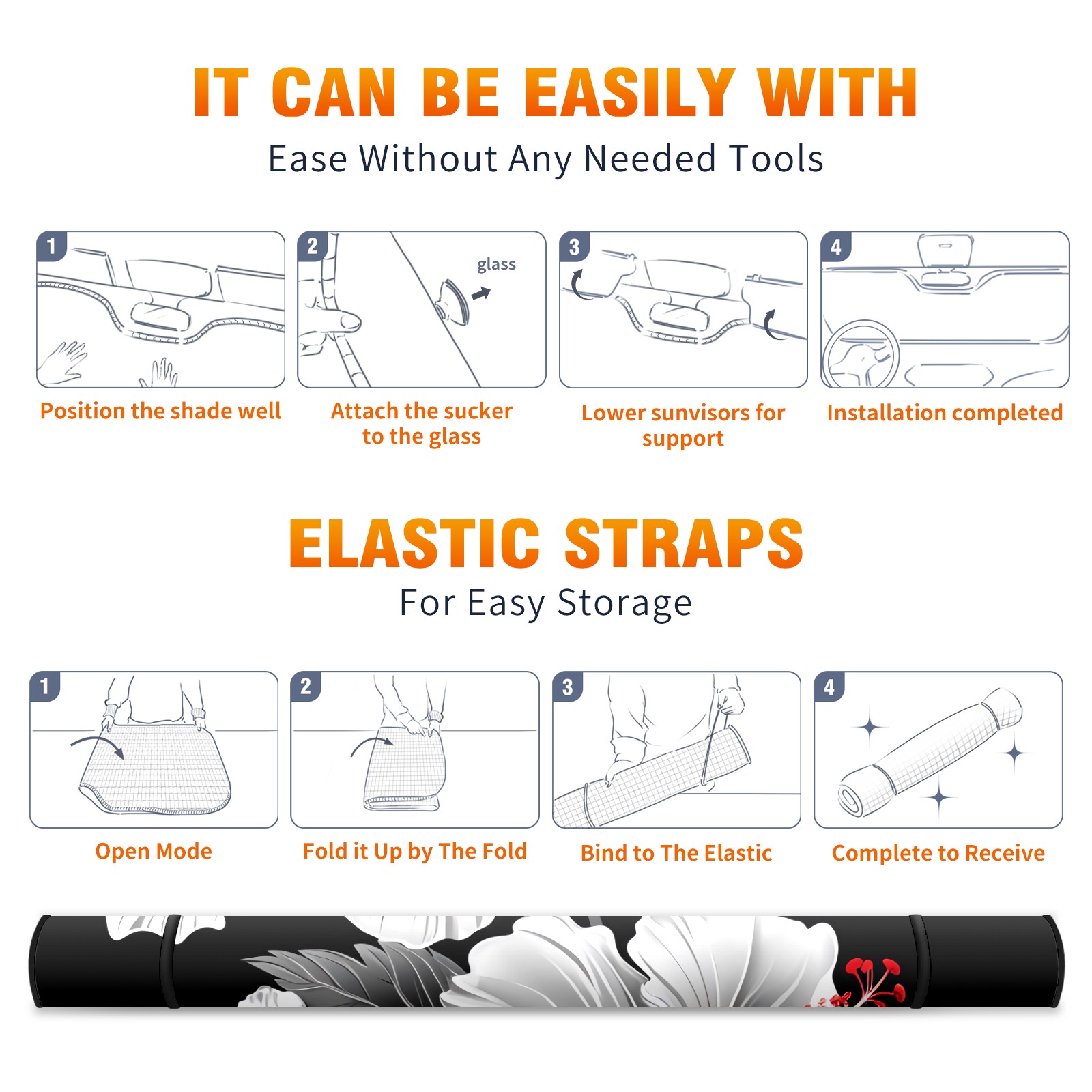 IT CAN BE EASILY WITH
Ease Without Any Needed Tools

1
Position the shade well

2
glass
Attach the sucker to the glass

3
Lower sunvisors for support

4
Installation completed

ELASTIC STRAPS
For Easy Storage

1
Open Mode

2
Fold it Up by The Fold

3
Bind to The Elastic

4
Complete to Receive