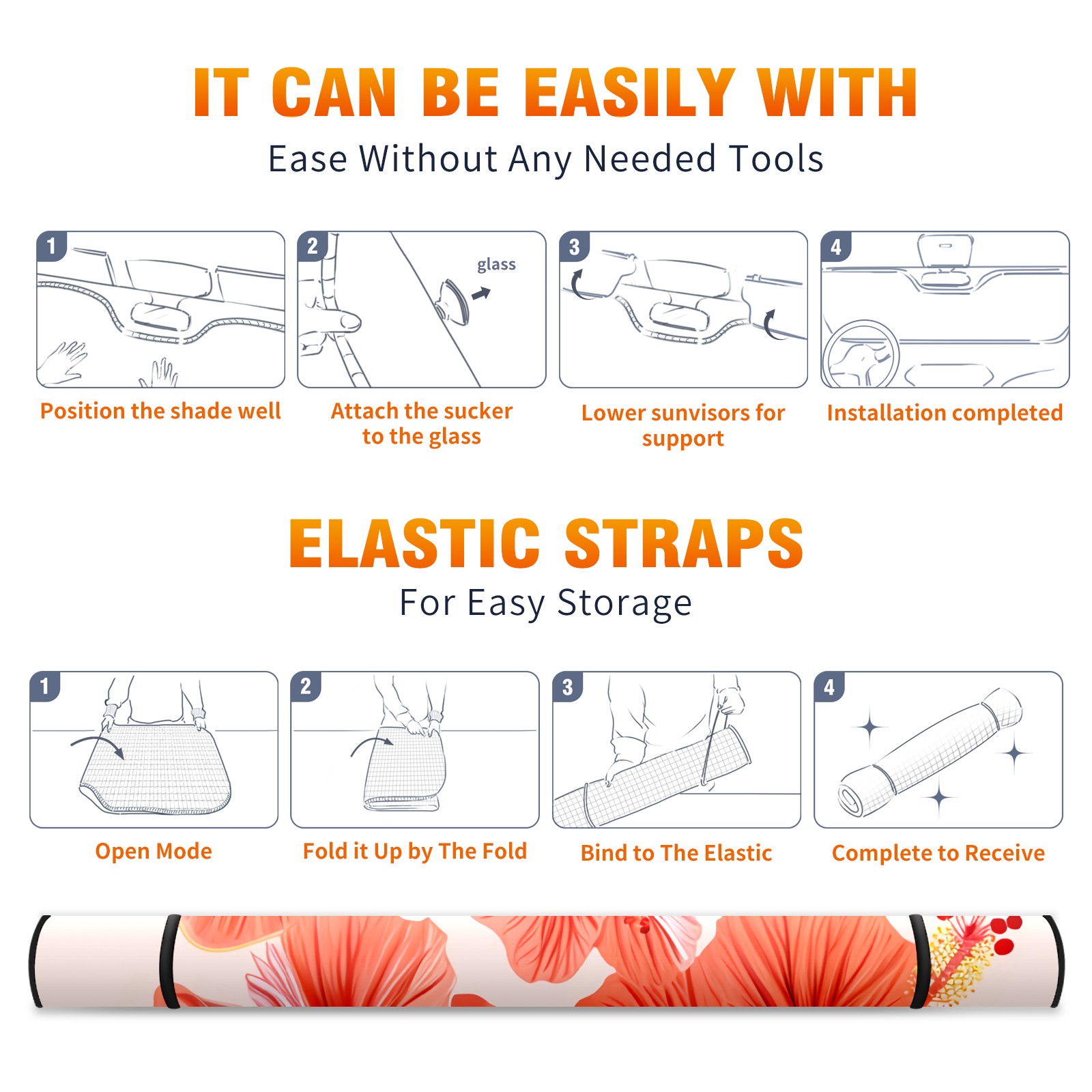 IT CAN BE EASILY WITH
Ease Without Any Needed Tools

1
Position the shade well

2
glass
Attach the sucker to the glass

3
Lower sunvisors for support

4
Installation completed

ELASTIC STRAPS
For Easy Storage

1
Open Mode

2
Fold it Up by The Fold

3
Bind to The Elastic

4
Complete to Receive