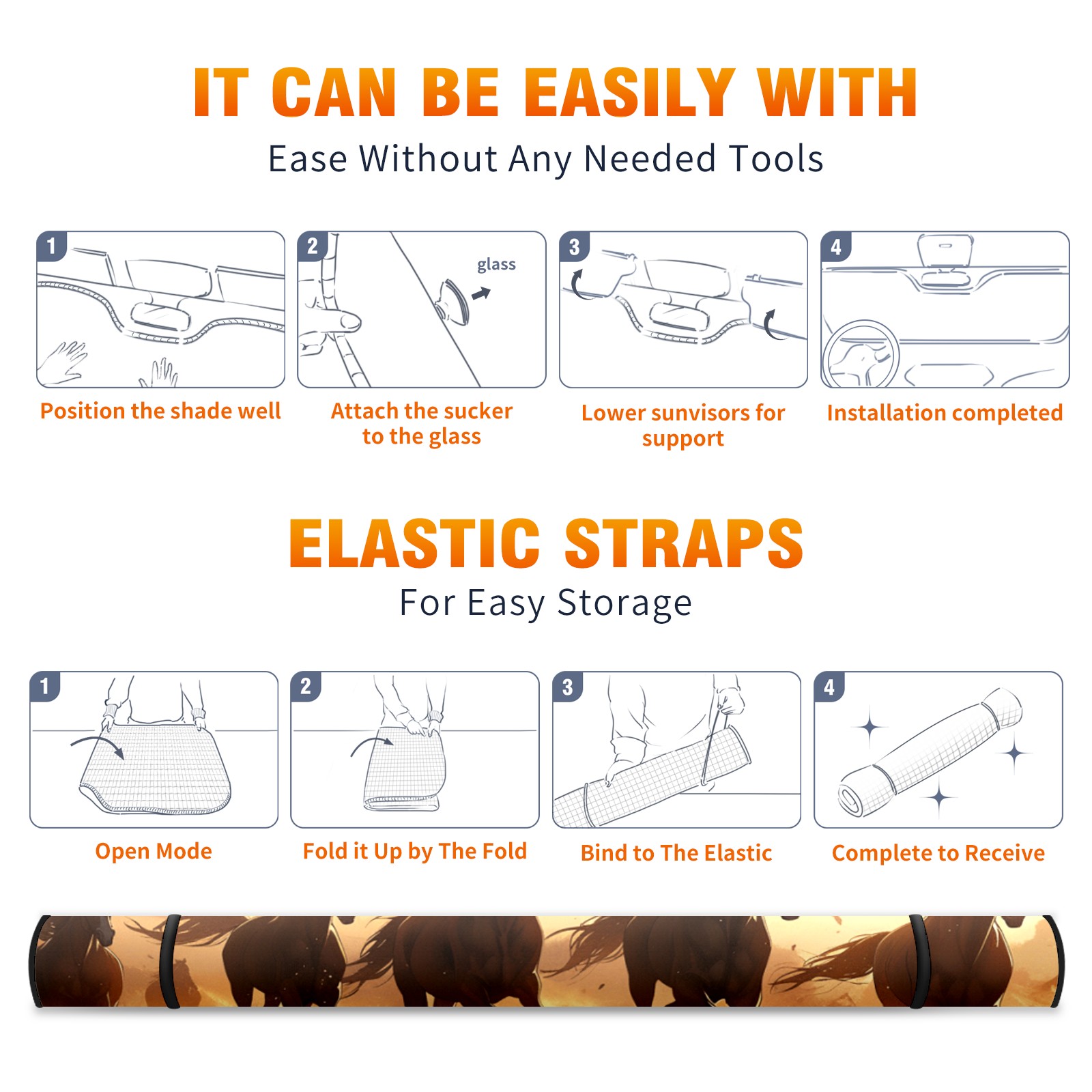 IT CAN BE EASILY WITH
Ease Without Any Needed Tools

1
Position the shade well

2
glass
Attach the sucker to the glass

3
Lower sunvisors for support

4
Installation completed

ELASTIC STRAPS
For Easy Storage

1
Open Mode

2
Fold it Up by The Fold

3
Bind to The Elastic

4
Complete to Receive