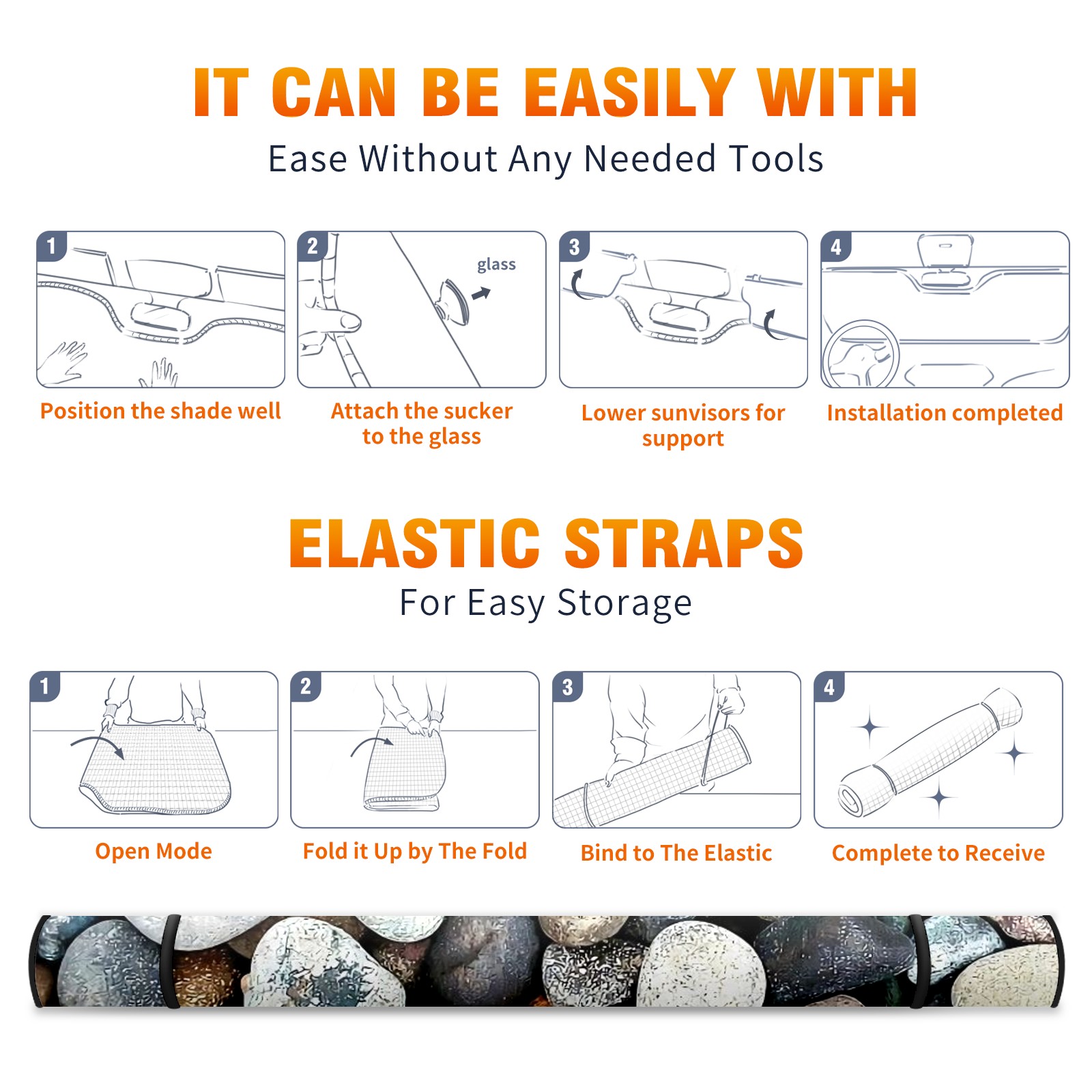 IT CAN BE EASILY WITH

Ease Without Any Needed Tools

1

Position the shade well

2

glass

Attach the sucker to the glass

3

Lower sunvisors for support

4

Installation completed

ELASTIC STRAPS

For Easy Storage

1

Open Mode

2

Fold it Up by The Fold

3

Bind to The Elastic

4

Complete to Receive