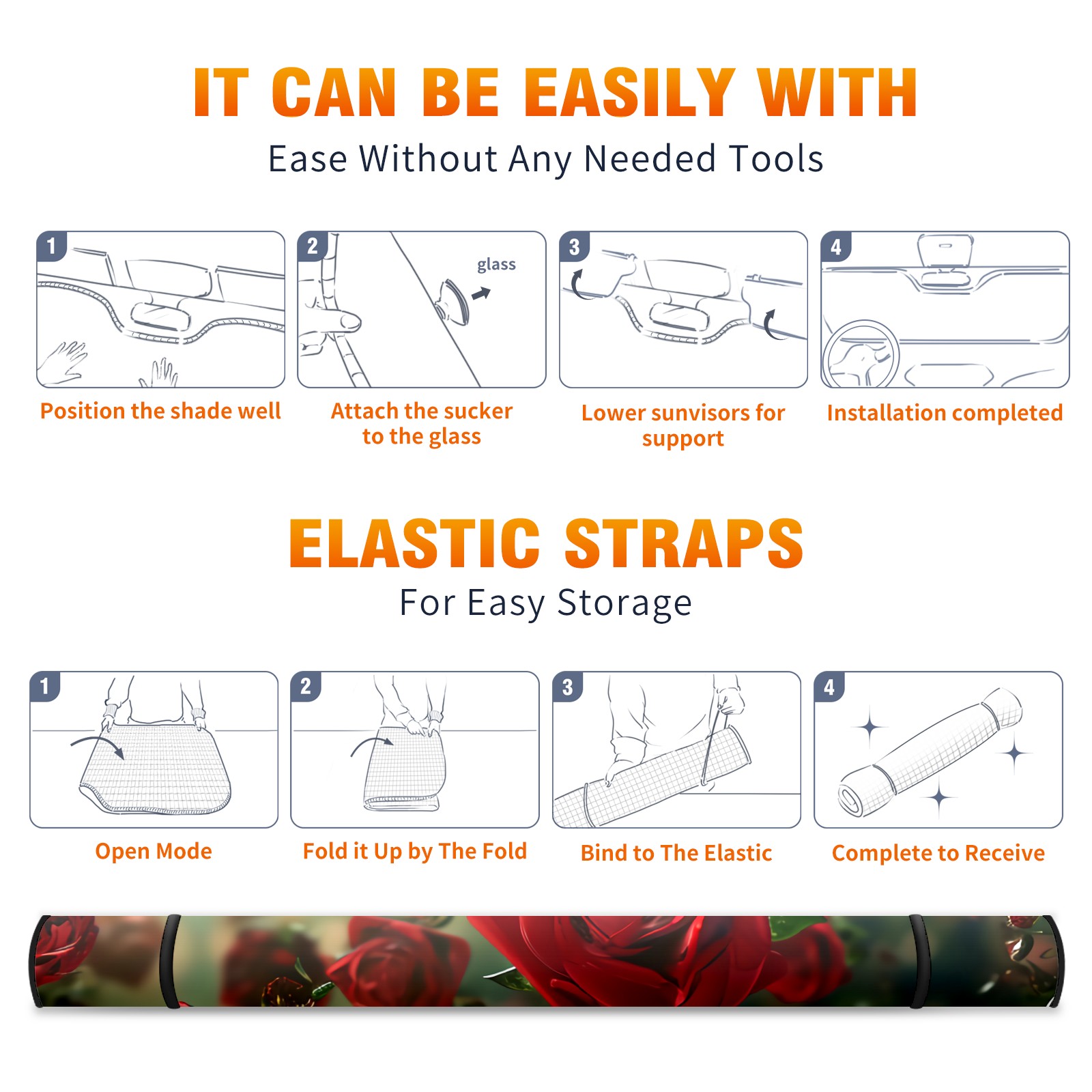 IT CAN BE EASILY WITH

Ease Without Any Needed Tools

1

Position the shade well

2

glass

Attach the sucker to the glass

3

Lower sunvisors for support

4

Installation completed

ELASTIC STRAPS

For Easy Storage

1

Open Mode

2

Fold it Up by The Fold

3

Bind to The Elastic

4

Complete to Receive