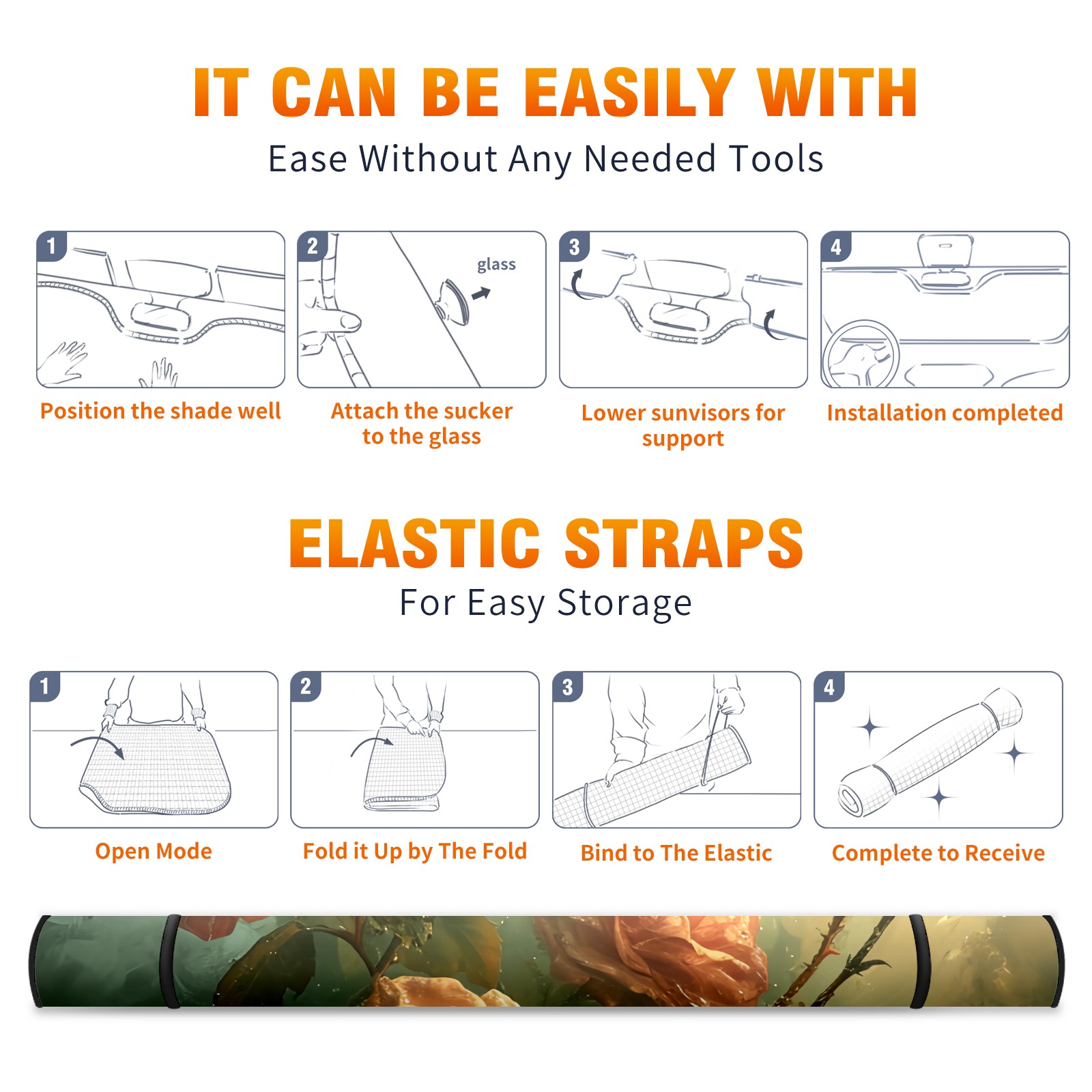 IT CAN BE EASILY WITH
Ease Without Any Needed Tools

1
Position the shade well

2
glass
Attach the sucker to the glass

3
Lower sunvisors for support

4
Installation completed

ELASTIC STRAPS
For Easy Storage

1
Open Mode

2
Fold it Up by The Fold

3
Bind to The Elastic

4
Complete to Receive