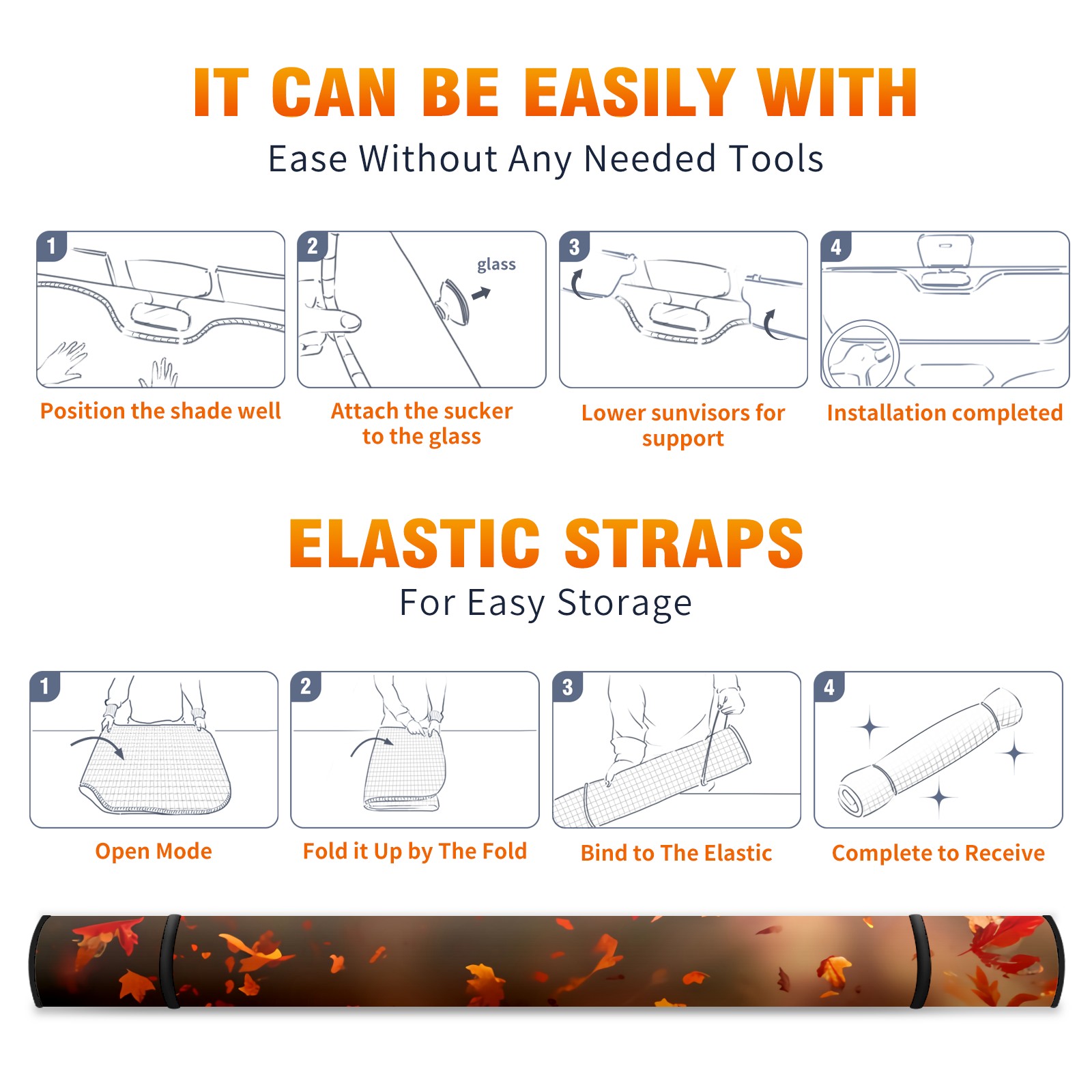 IT CAN BE EASILY WITH
Ease Without Any Needed Tools

1
Position the shade well

2
glass
Attach the sucker to the glass

3
Lower sunvisors for support

4
Installation completed

ELASTIC STRAPS
For Easy Storage

1
Open Mode

2
Fold it Up by The Fold

3
Bind to The Elastic

4
Complete to Receive