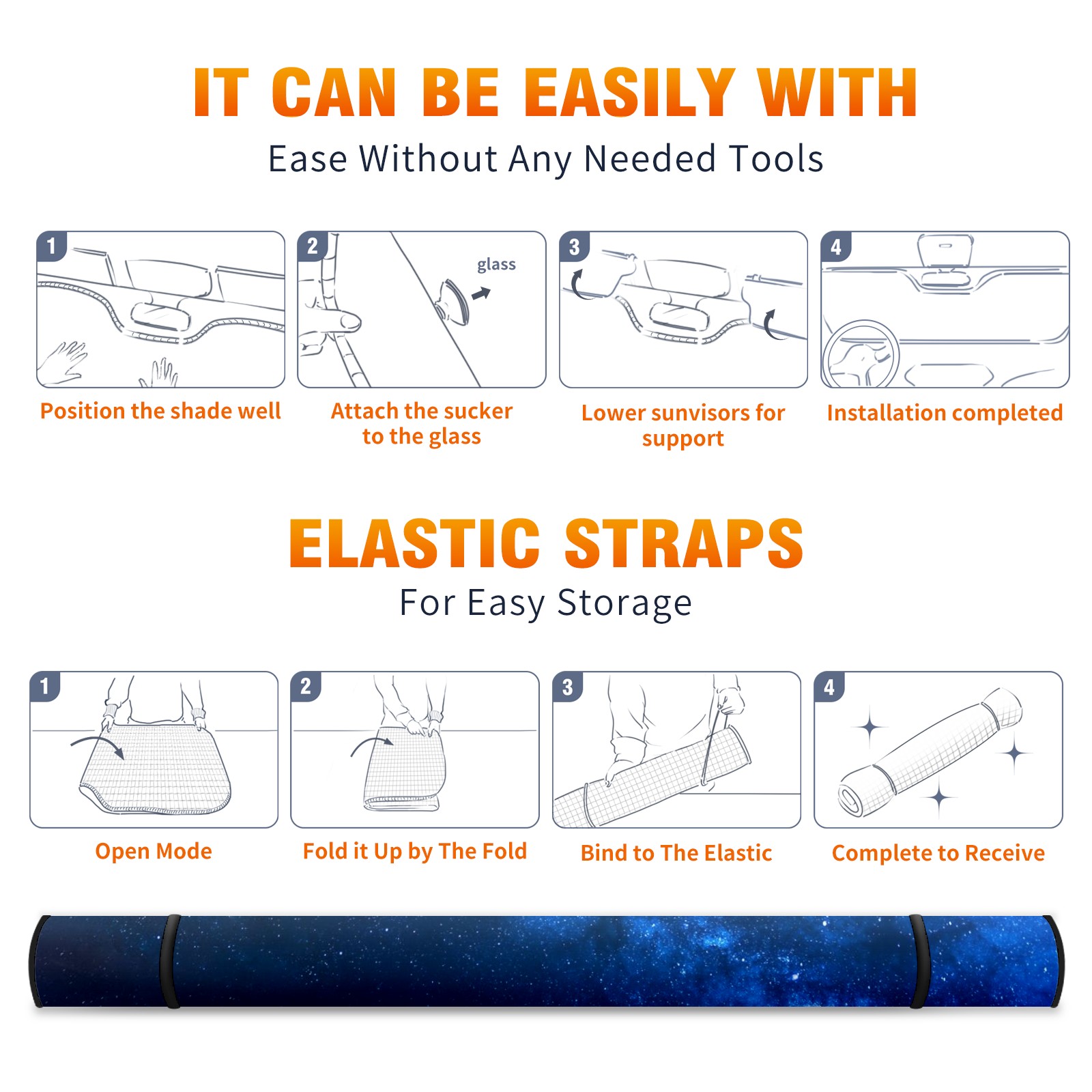 IT CAN BE EASILY WITH
Ease Without Any Needed Tools

1
Position the shade well

2
glass
Attach the sucker to the glass

3
Lower sunvisors for support

4
Installation completed

ELASTIC STRAPS
For Easy Storage

1
Open Mode

2
Fold it Up by The Fold

3
Bind to The Elastic

4
Complete to Receive