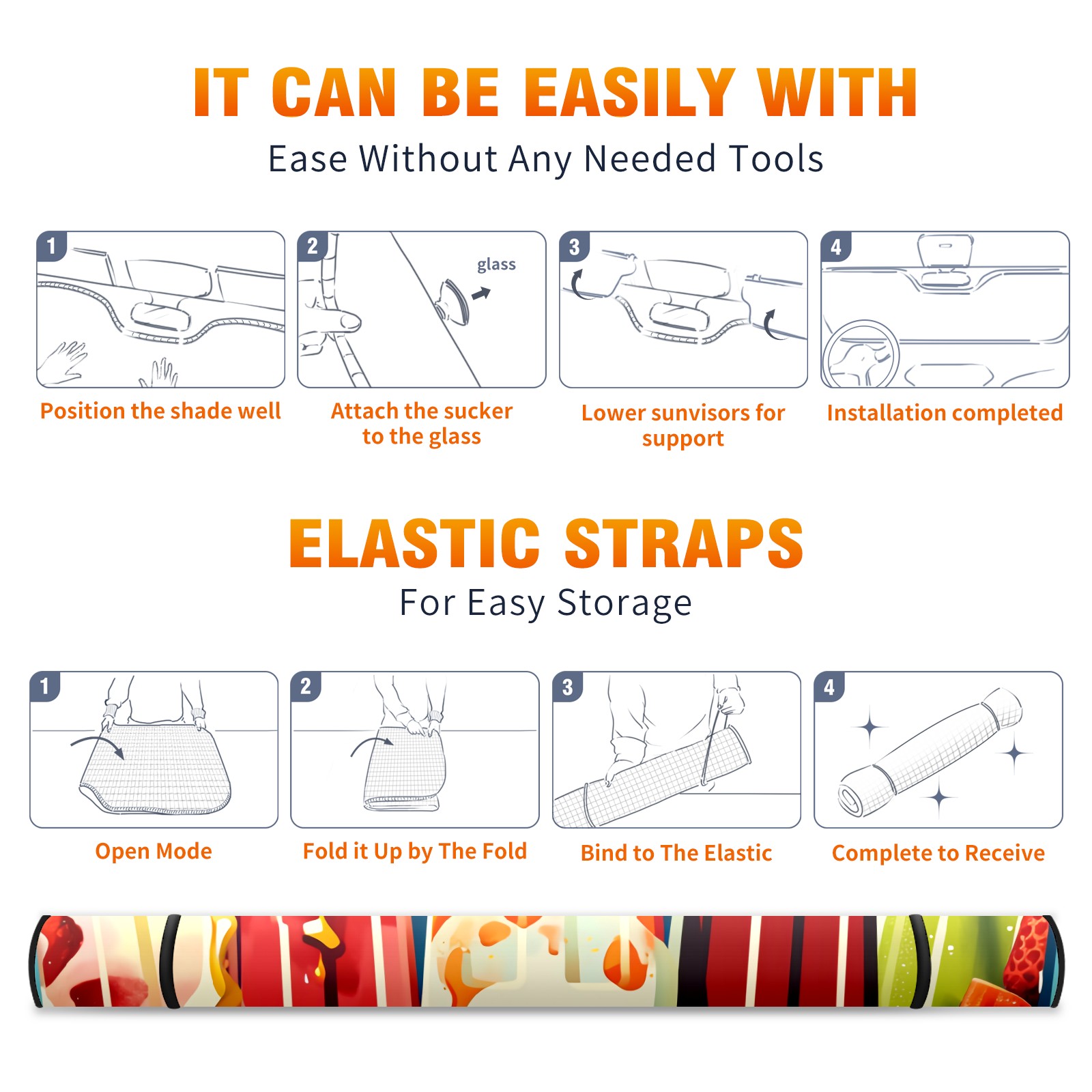 IT CAN BE EASILY WITH
Ease Without Any Needed Tools

1
Position the shade well

2
glass
Attach the sucker to the glass

3
Lower sunvisors for support

4
Installation completed

ELASTIC STRAPS
For Easy Storage

1
Open Mode

2
Fold it Up by The Fold

3
Bind to The Elastic

4
Complete to Receive