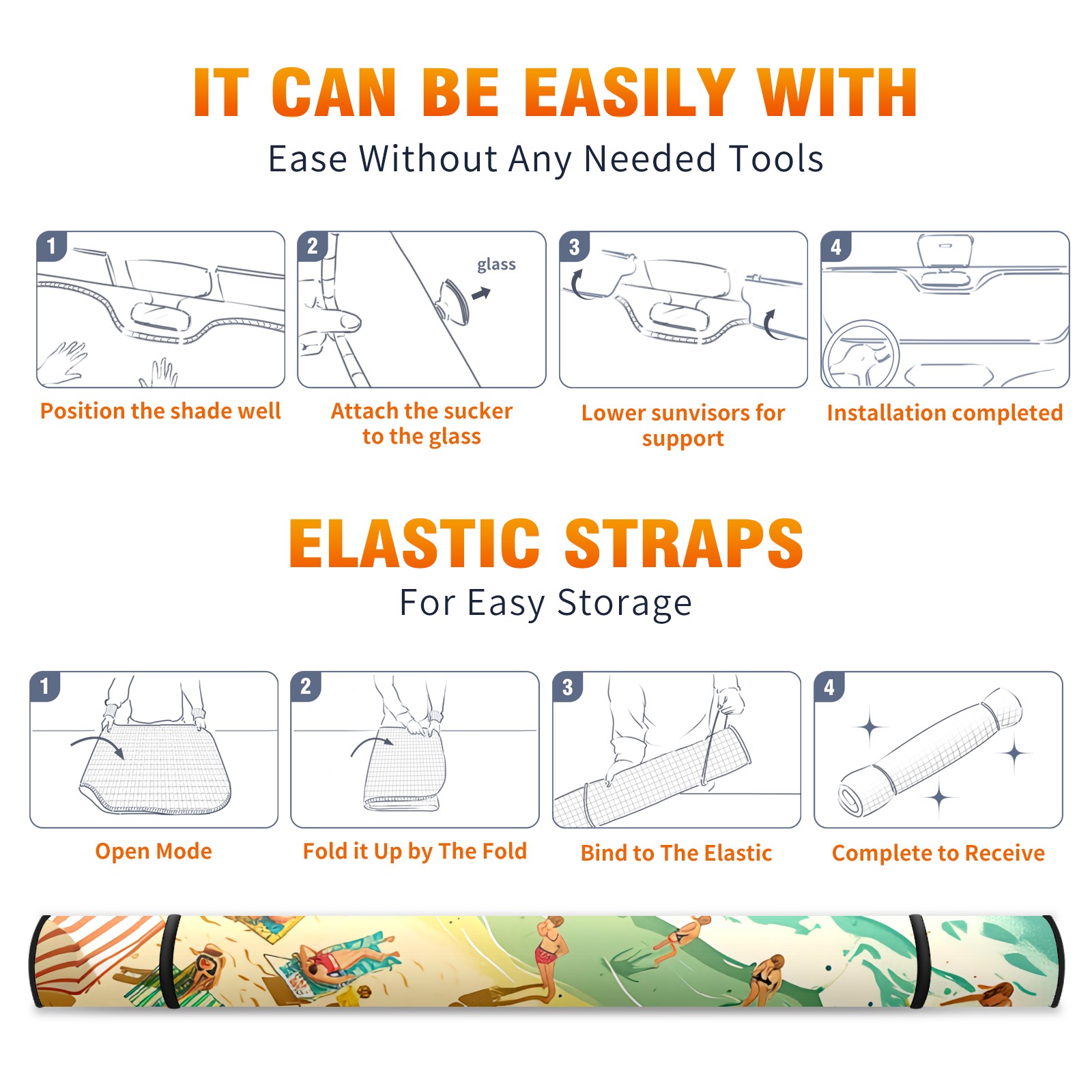 IT CAN BE EASILY WITH
Ease Without Any Needed Tools

1
Position the shade well

2
glass
Attach the sucker to the glass

3
Lower sunvisors for support

4
Installation completed

ELASTIC STRAPS
For Easy Storage

1
Open Mode

2
Fold it Up by The Fold

3
Bind to The Elastic

4
Complete to Receive