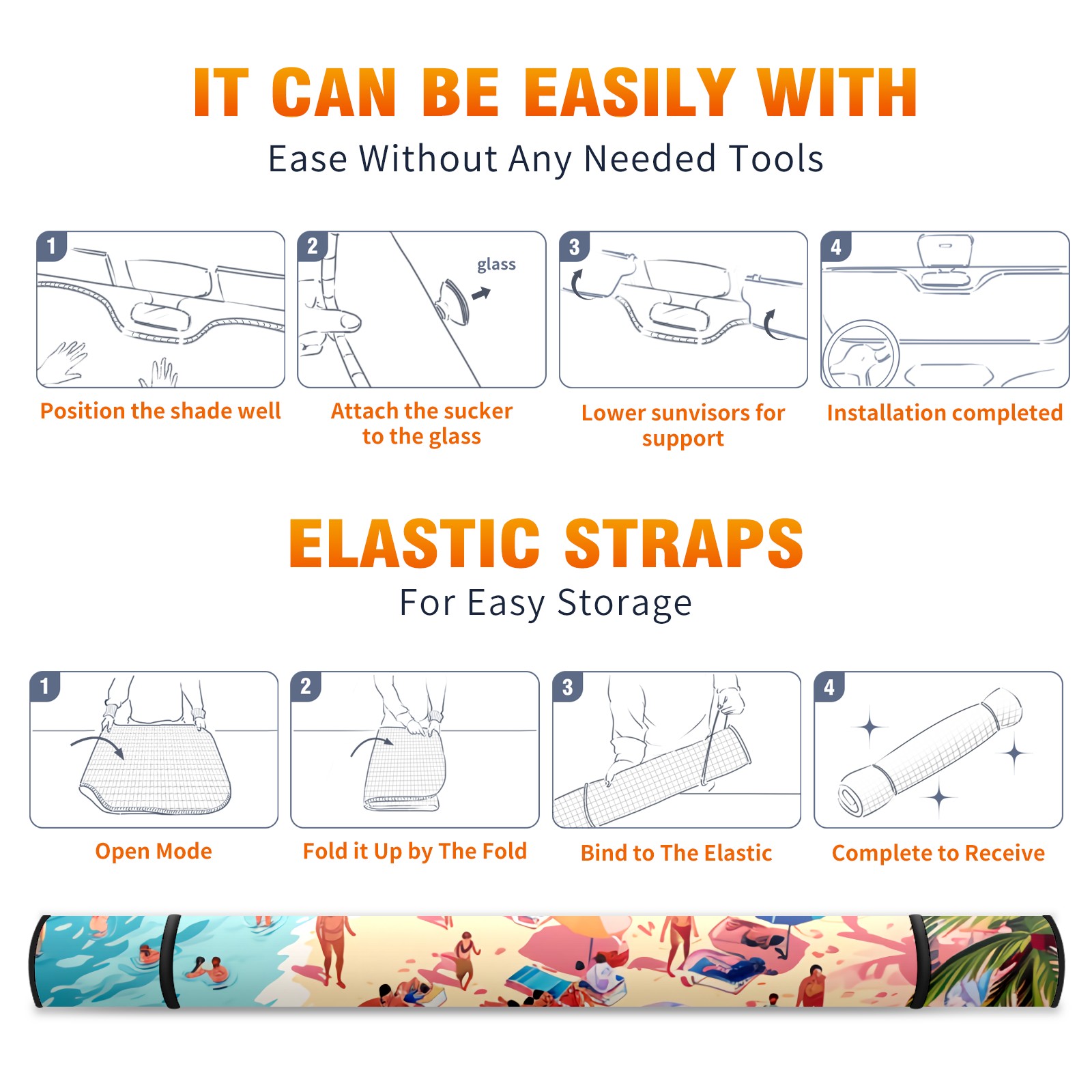 IT CAN BE EASILY WITH

Ease Without Any Needed Tools

1

Position the shade well

2

glass

Attach the sucker to the glass

3

Lower sunvisors for support

4

Installation completed

ELASTIC STRAPS

For Easy Storage

1

Open Mode

2

Fold it Up by The Fold

3

Bind to The Elastic

4

Complete to Receive