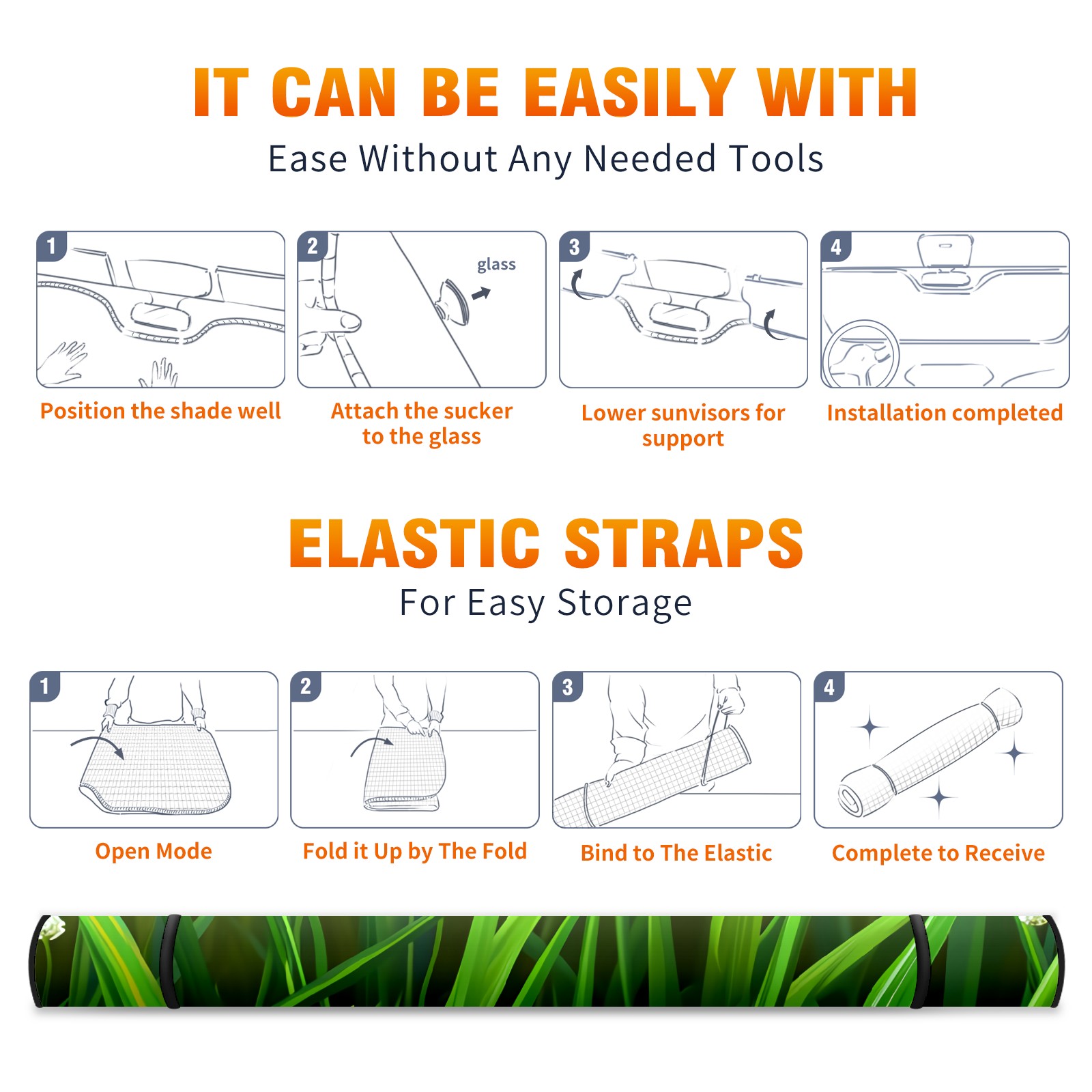 IT CAN BE EASILY WITH

Ease Without Any Needed Tools

1

Position the shade well

2

glass

Attach the sucker to the glass

3

Lower sunvisors for support

4

Installation completed

ELASTIC STRAPS

For Easy Storage

1

Open Mode

2

Fold it Up by The Fold

3

Bind to The Elastic

4

Complete to Receive