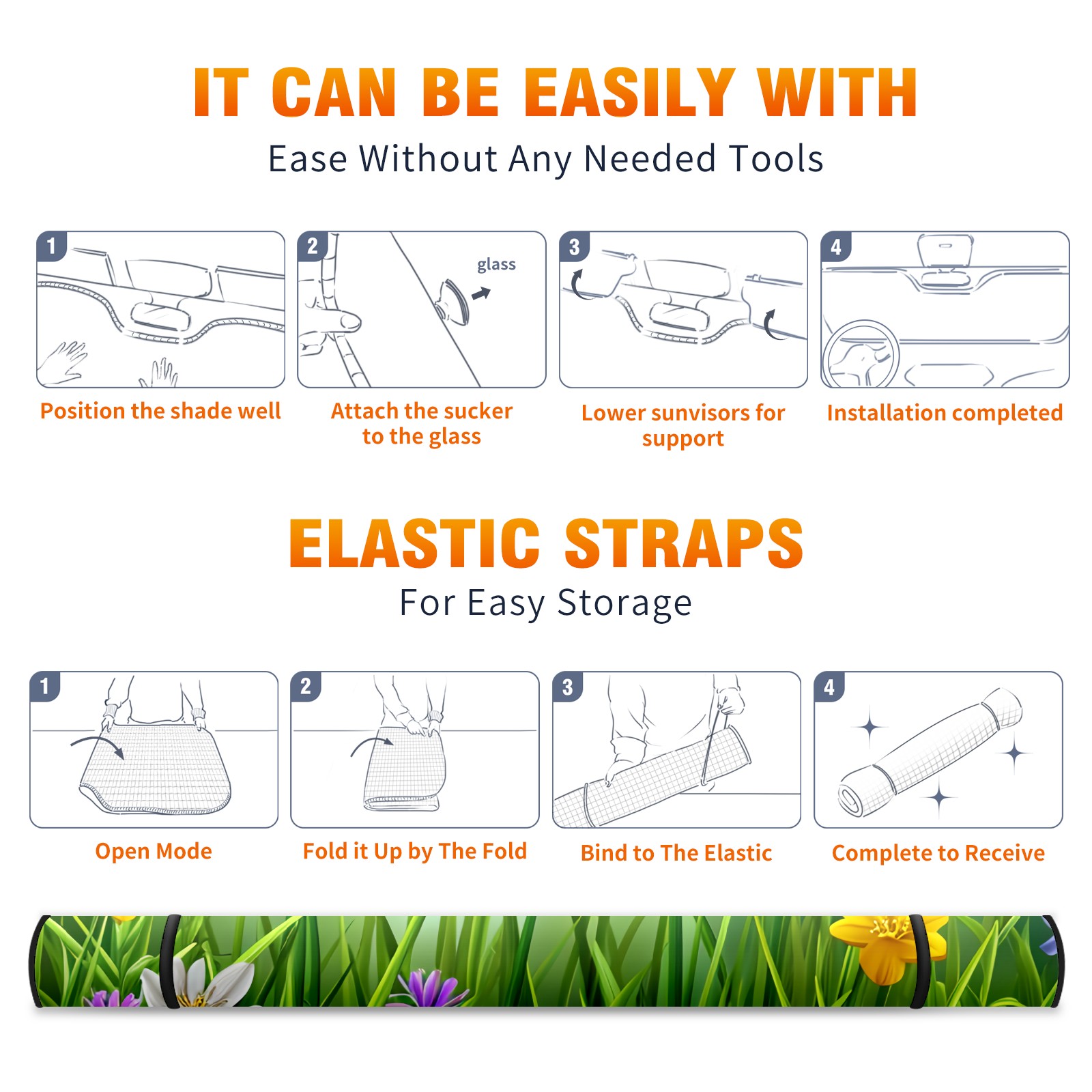 IT CAN BE EASILY WITH
Ease Without Any Needed Tools

1
Position the shade well

2
glass
Attach the sucker to the glass

3
Lower sunvisors for support

4
Installation completed

ELASTIC STRAPS
For Easy Storage

1
Open Mode

2
Fold it Up by The Fold

3
Bind to The Elastic

4
Complete to Receive