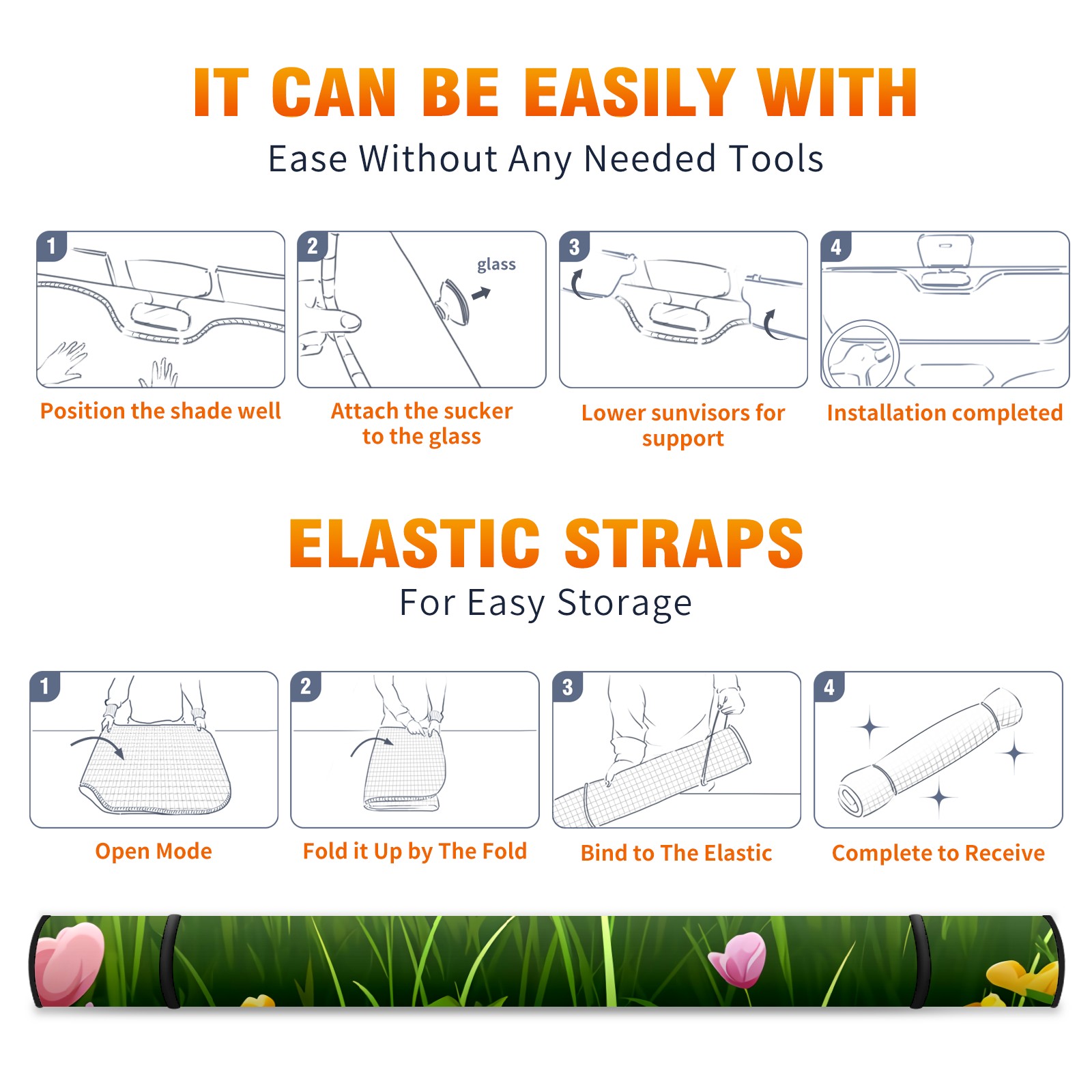 IT CAN BE EASILY WITH

Ease Without Any Needed Tools

1

Position the shade well

2

glass

Attach the sucker to the glass

3

Lower sunvisors for support

4

Installation completed

ELASTIC STRAPS

For Easy Storage

1

Open Mode

2

Fold it Up by The Fold

3

Bind to The Elastic

4

Complete to Receive