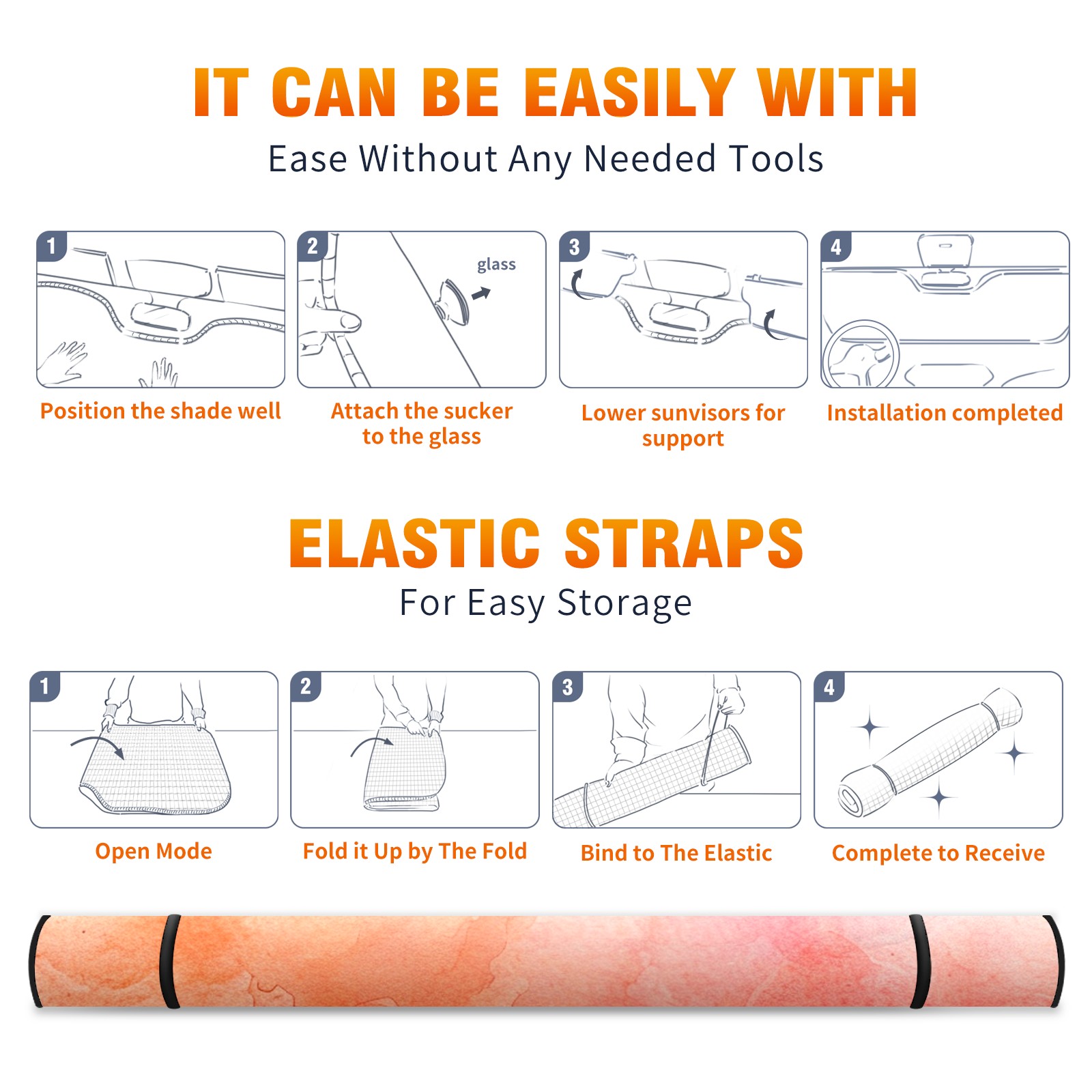 IT CAN BE EASILY WITH

Ease Without Any Needed Tools

1

Position the shade well

2

glass

Attach the sucker to the glass

3

Lower sunvisors for support

4

Installation completed

ELASTIC STRAPS

For Easy Storage

1

Open Mode

2

Fold it Up by The Fold

3

Bind to The Elastic

4

Complete to Receive