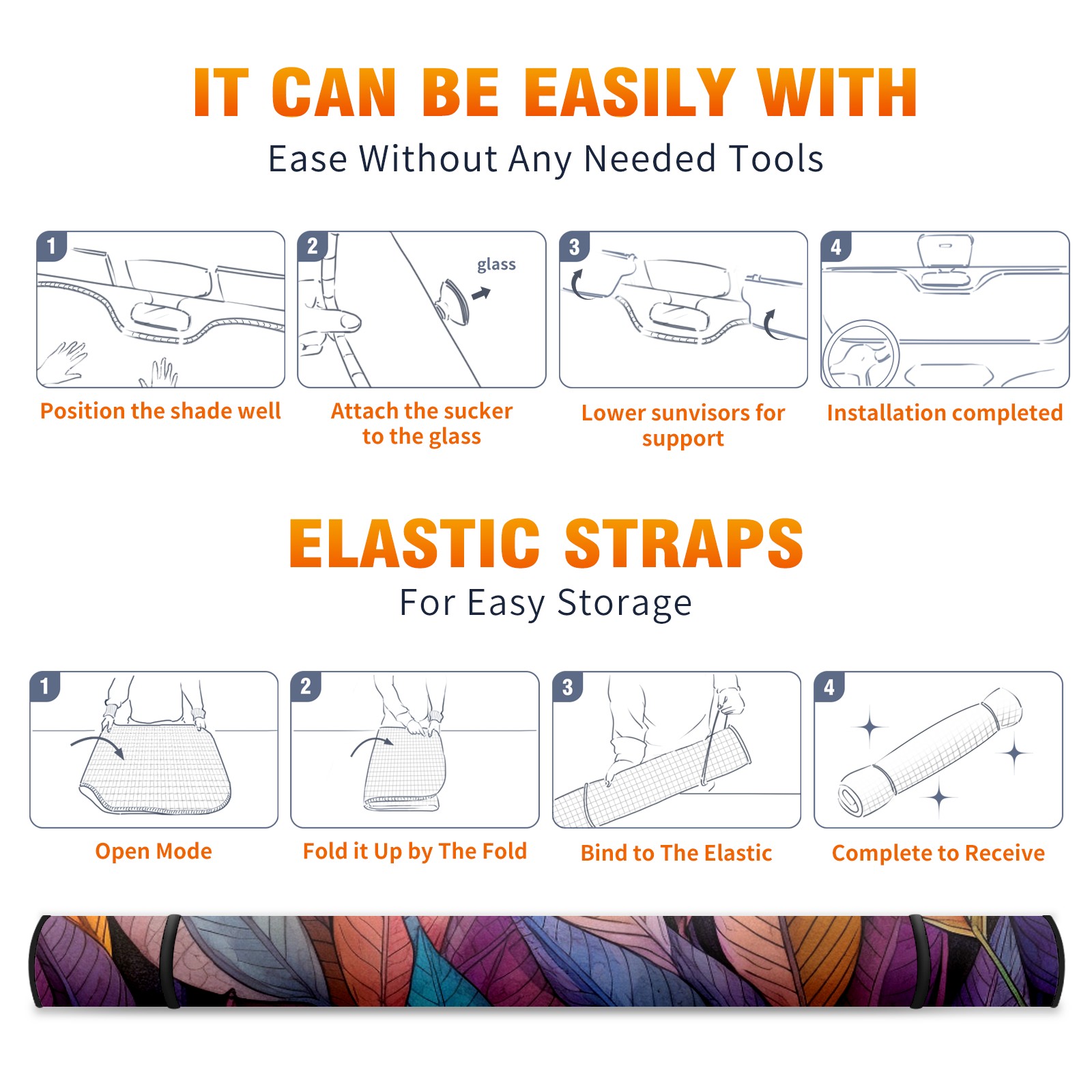 IT CAN BE EASILY WITH

Ease Without Any Needed Tools

1

Position the shade well

2

glass

Attach the sucker to the glass

3

Lower sunvisors for support

4

Installation completed

ELASTIC STRAPS

For Easy Storage

1

Open Mode

2

Fold it Up by The Fold

3

Bind to The Elastic

4

Complete to Receive