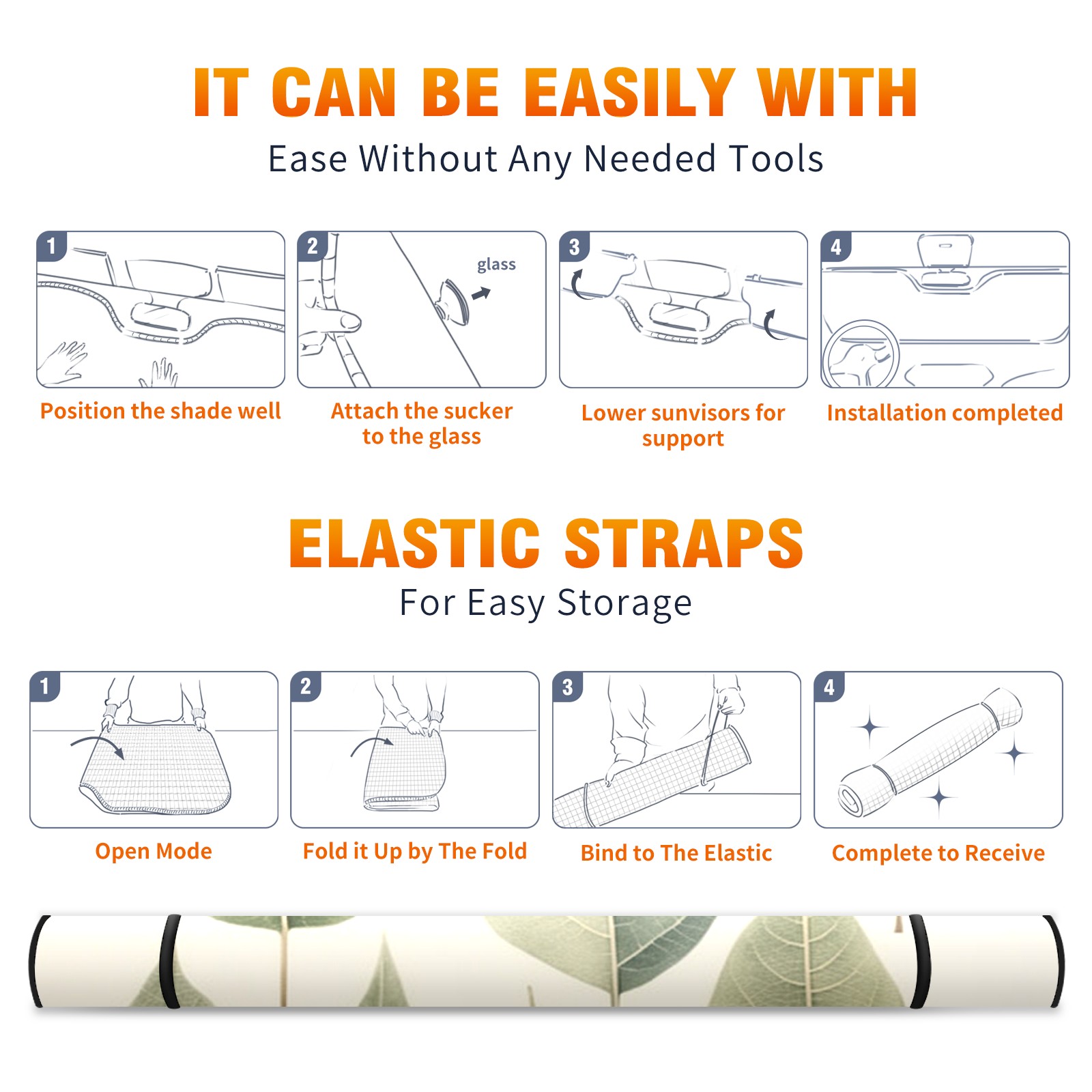 IT CAN BE EASILY WITH

Ease Without Any Needed Tools

1

Position the shade well

2

glass

Attach the sucker to the glass

3

Lower sunvisors for support

4

Installation completed

ELASTIC STRAPS

For Easy Storage

1

Open Mode

2

Fold it Up by The Fold

3

Bind to The Elastic

4

Complete to Receive