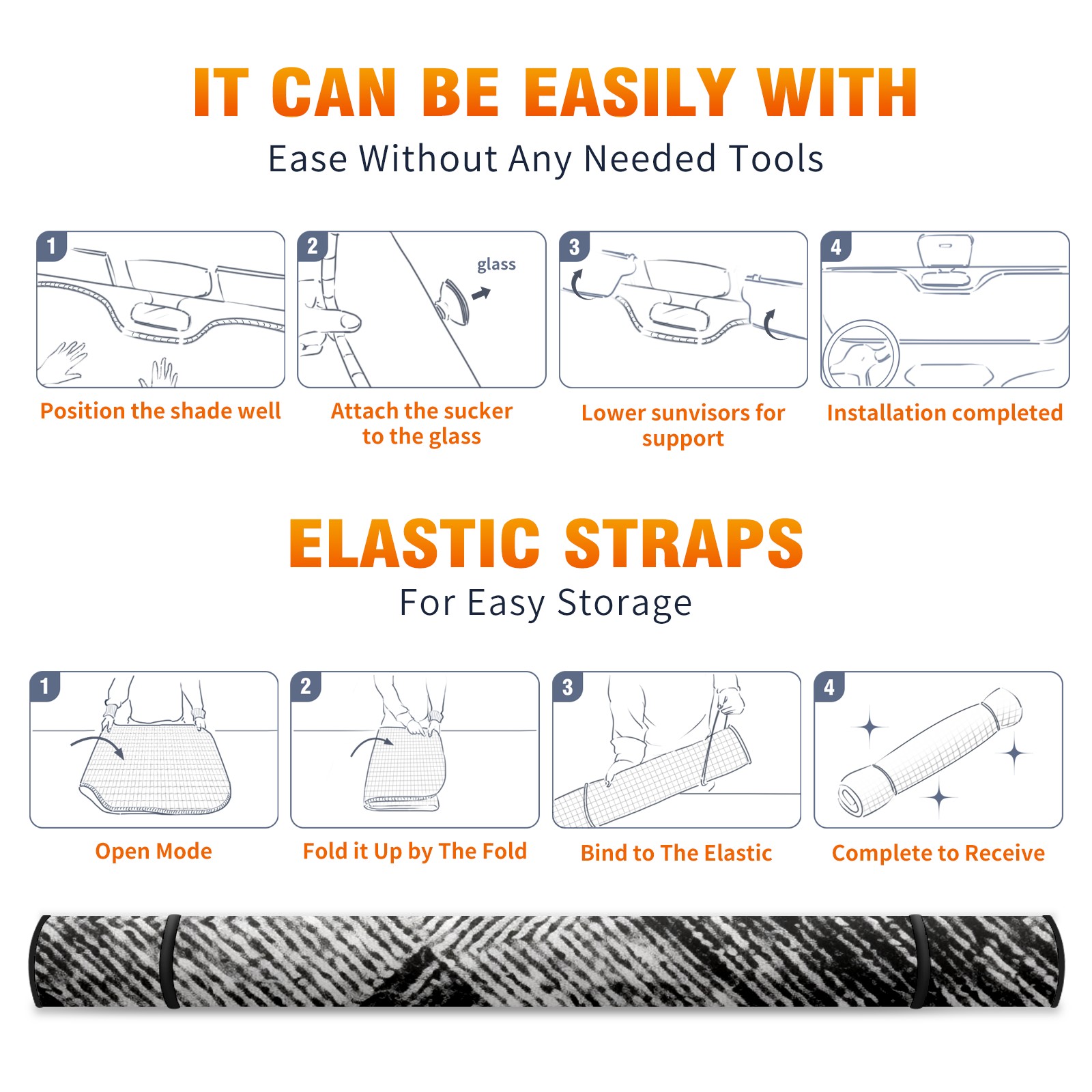 IT CAN BE EASILY WITH

Ease Without Any Needed Tools

1

Position the shade well

2

glass

Attach the sucker to the glass

3

Lower sunvisors for support

4

Installation completed

ELASTIC STRAPS

For Easy Storage

1

Open Mode

2

Fold it Up by The Fold

3

Bind to The Elastic

4

Complete to Receive