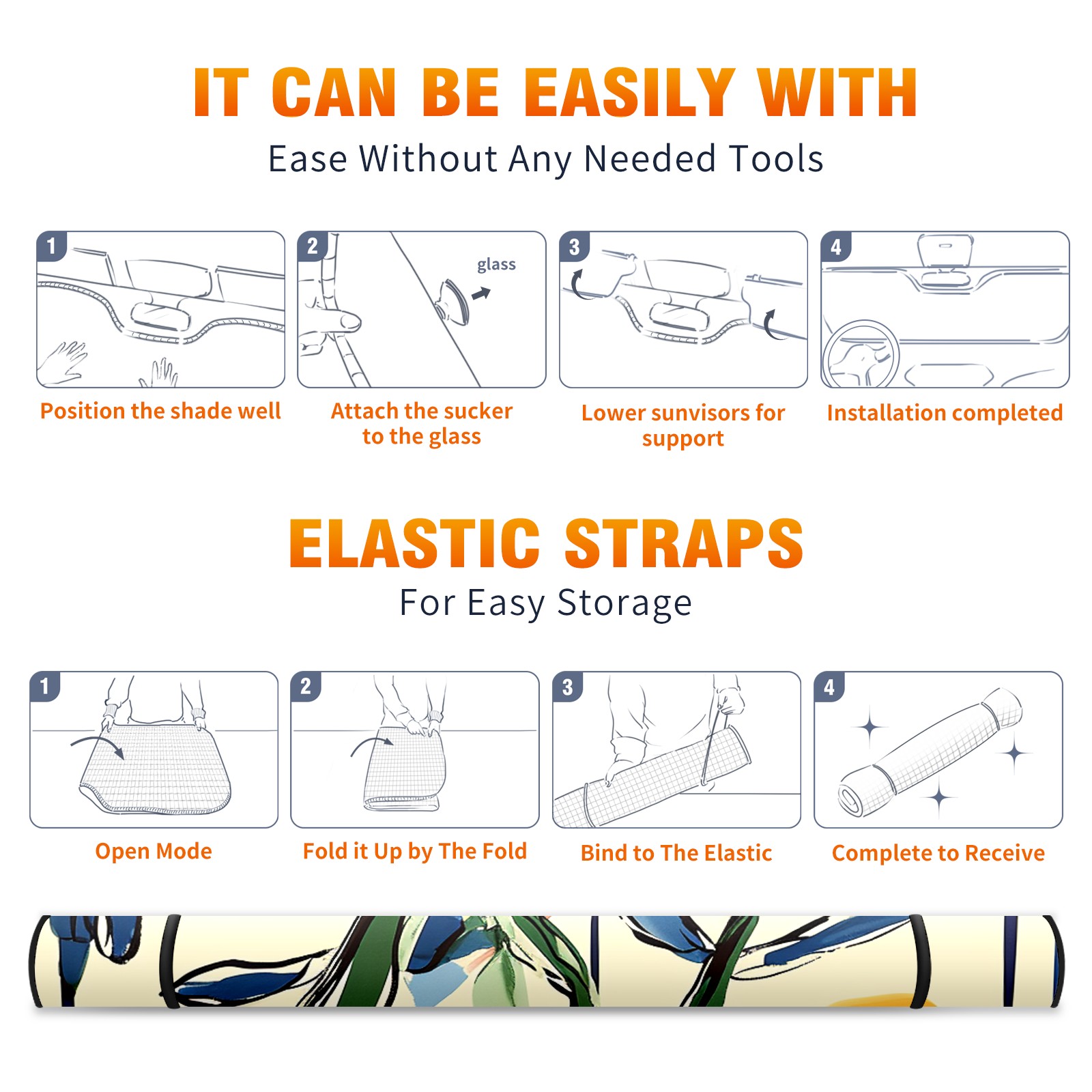 IT CAN BE EASILY WITH
Ease Without Any Needed Tools

1
Position the shade well

2
glass
Attach the sucker to the glass

3
Lower sunvisors for support

4
Installation completed

ELASTIC STRAPS
For Easy Storage

1
Open Mode

2
Fold it Up by The Fold

3
Bind to The Elastic

4
Complete to Receive