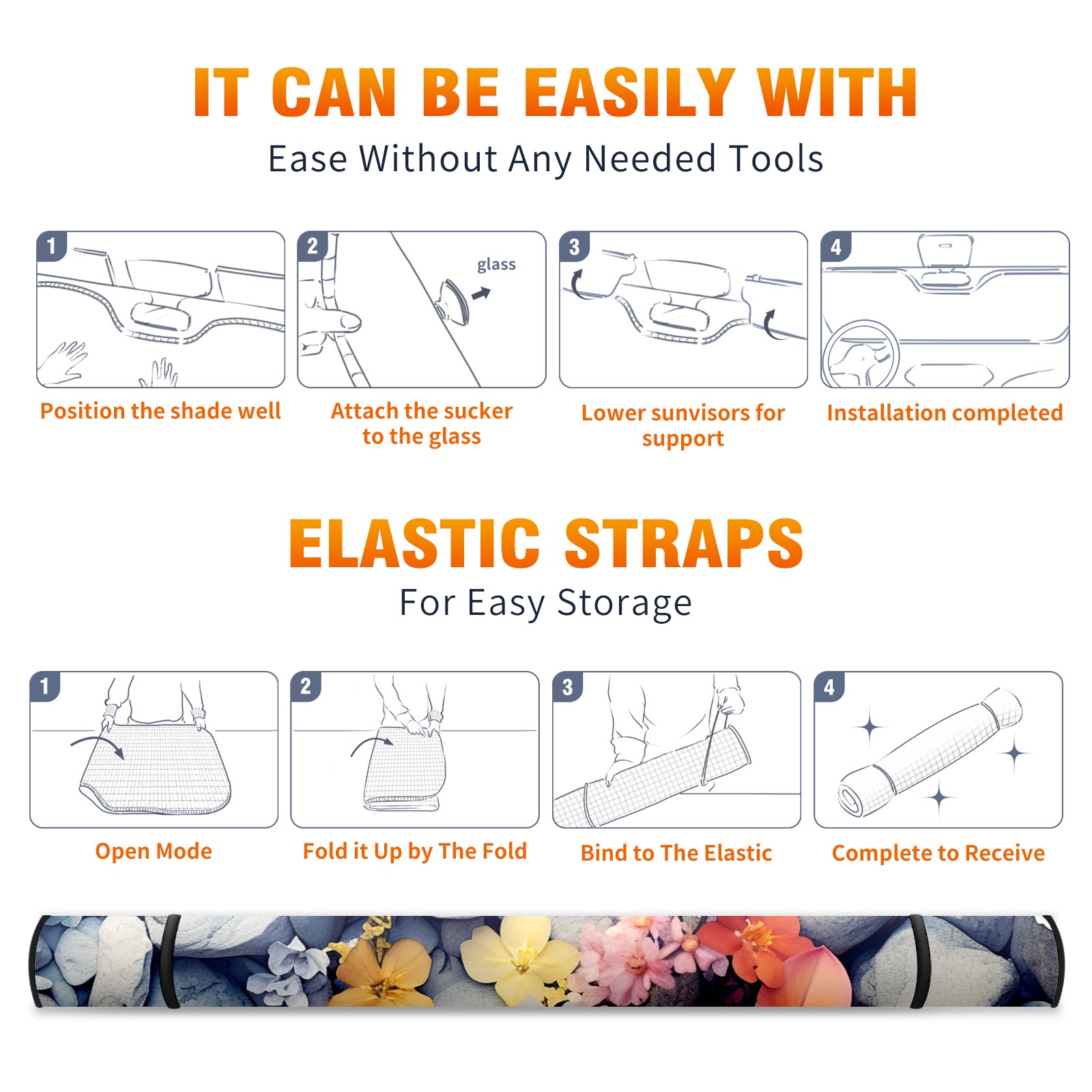 IT CAN BE EASILY WITH

Ease Without Any Needed Tools

1

Position the shade well

2

glass

Attach the sucker to the glass

3

Lower sunvisors for support

4

Installation completed

ELASTIC STRAPS

For Easy Storage

1

Open Mode

2

Fold it Up by The Fold

3

Bind to The Elastic

4

Complete to Receive