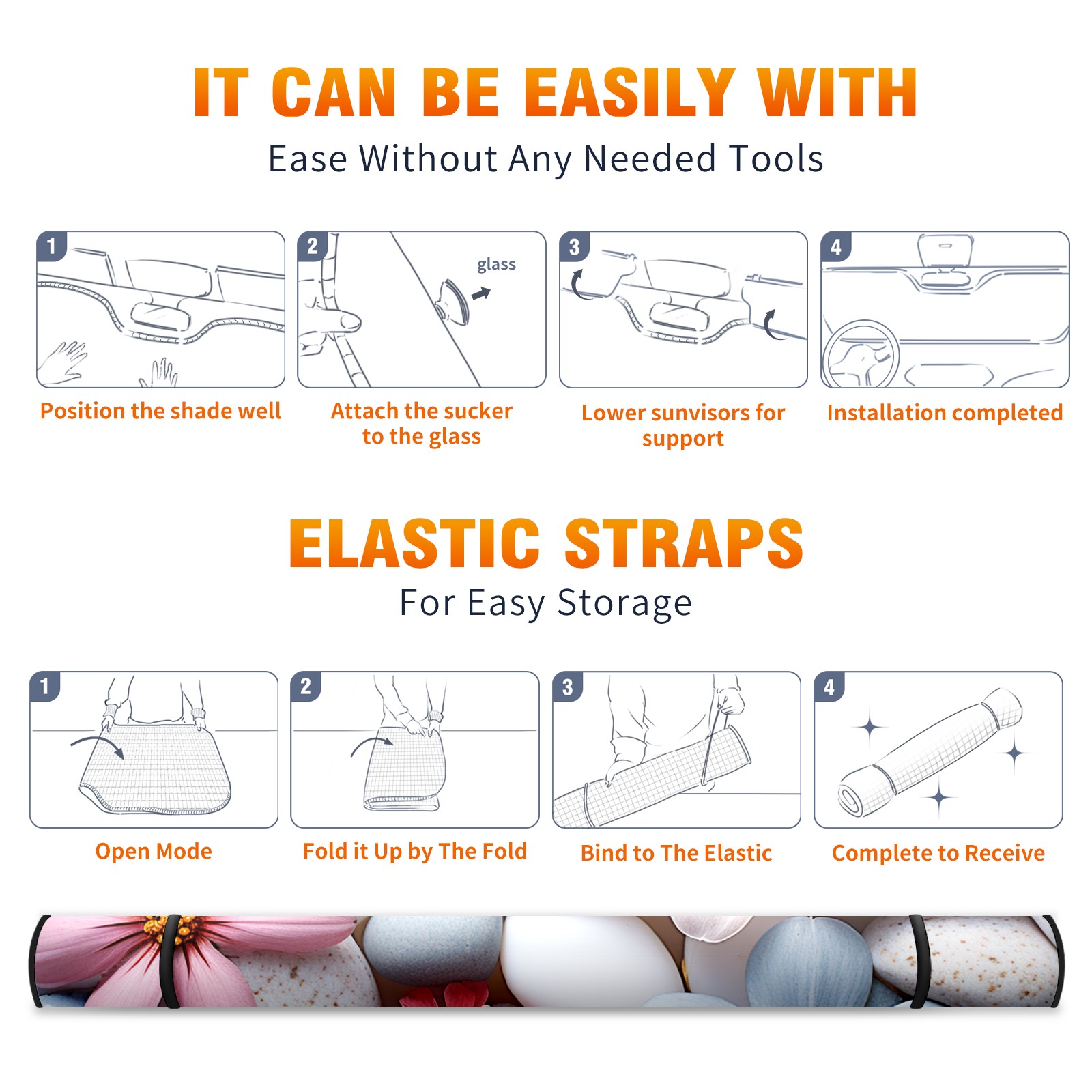 IT CAN BE EASILY WITH

Ease Without Any Needed Tools

1

Position the shade well

2

glass

Attach the sucker to the glass

3

Lower sunvisors for support

4

Installation completed

ELASTIC STRAPS

For Easy Storage

1

Open Mode

2

Fold it Up by The Fold

3

Bind to The Elastic

4

Complete to Receive