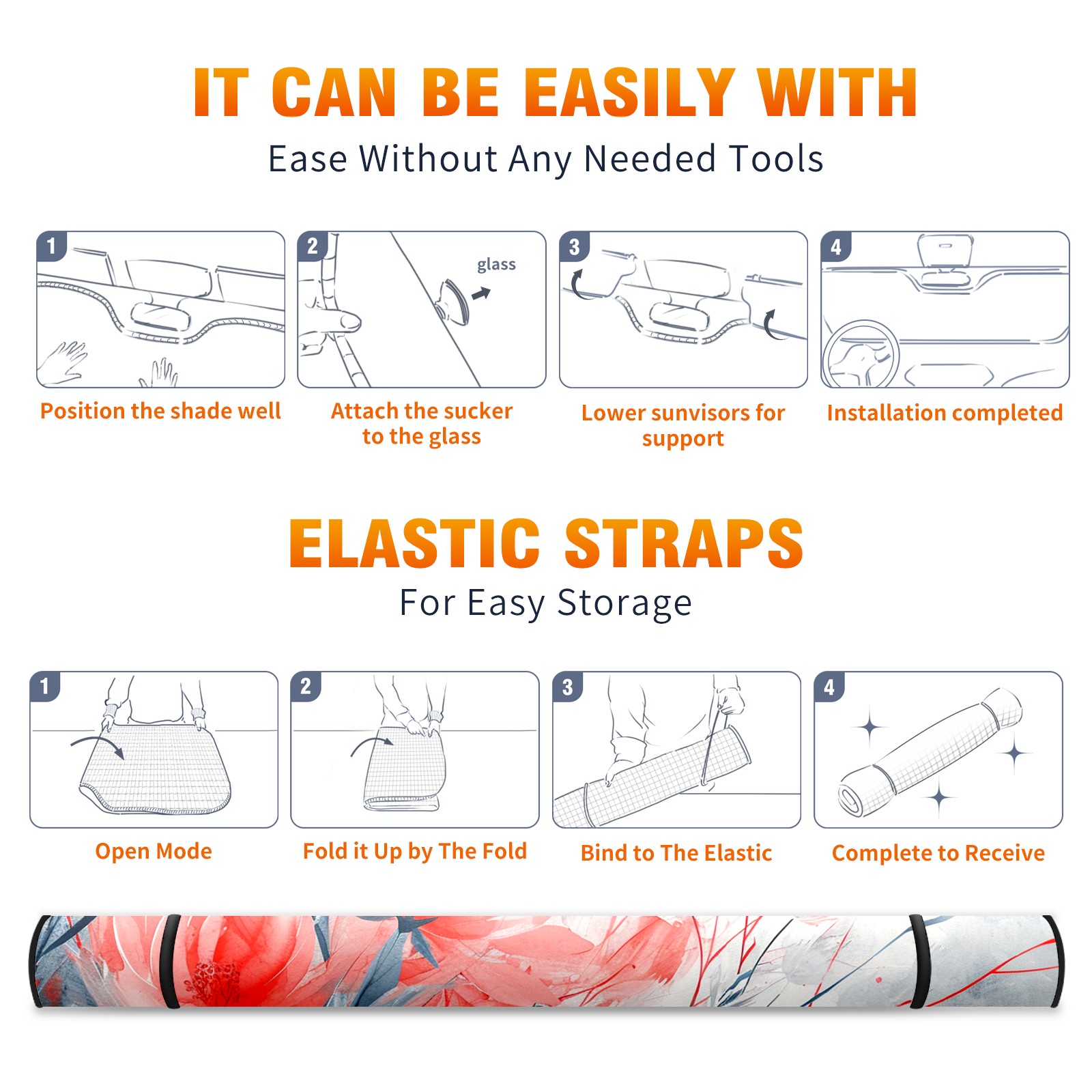 IT CAN BE EASILY WITH
Ease Without Any Needed Tools

1
Position the shade well

2
glass
Attach the sucker to the glass

3
Lower sunvisors for support

4
Installation completed

ELASTIC STRAPS
For Easy Storage

1
Open Mode

2
Fold it Up by The Fold

3
Bind to The Elastic

4
Complete to Receive