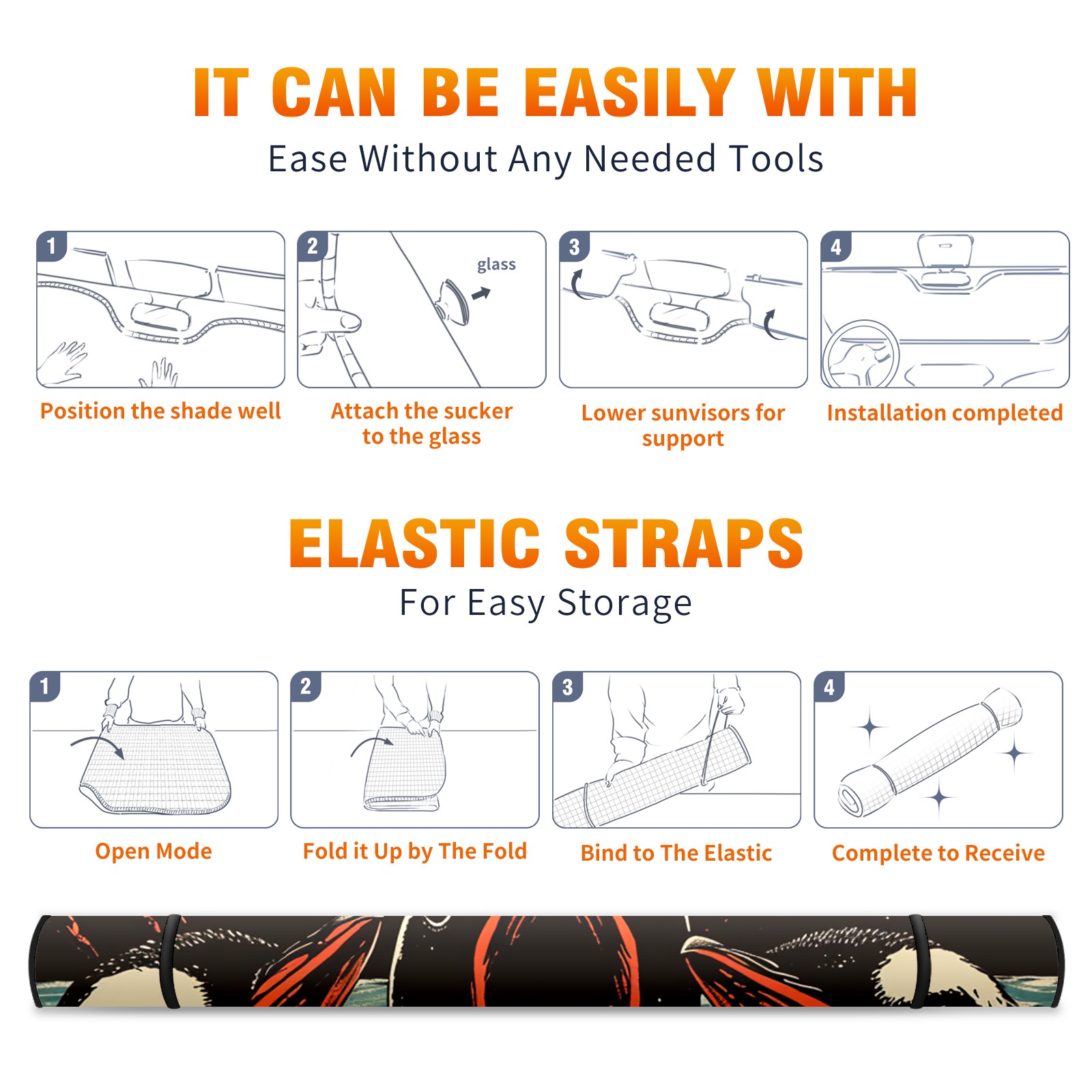 IT CAN BE EASILY WITH
Ease Without Any Needed Tools

1
Position the shade well

2
glass
Attach the sucker to the glass

3
Lower sunvisors for support

4
Installation completed

ELASTIC STRAPS
For Easy Storage

1
Open Mode

2
Fold it Up by The Fold

3
Bind to The Elastic

4
Complete to Receive