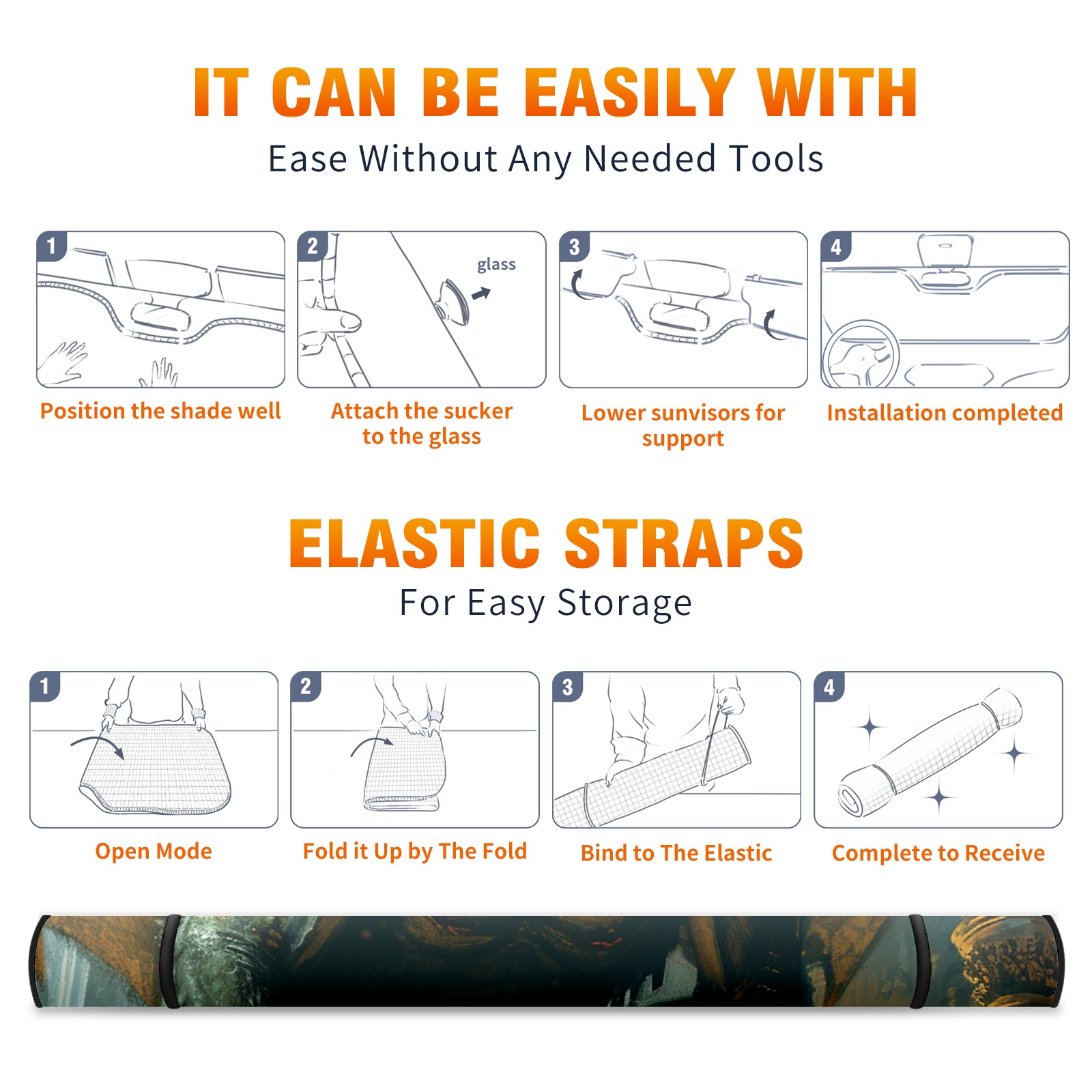 IT CAN BE EASILY WITH
Ease Without Any Needed Tools

1
Position the shade well

2
glass
Attach the sucker to the glass

3
Lower sunvisors for support

4
Installation completed

ELASTIC STRAPS
For Easy Storage

1
Open Mode

2
Fold it Up by The Fold

3
Bind to The Elastic

4
Complete to Receive