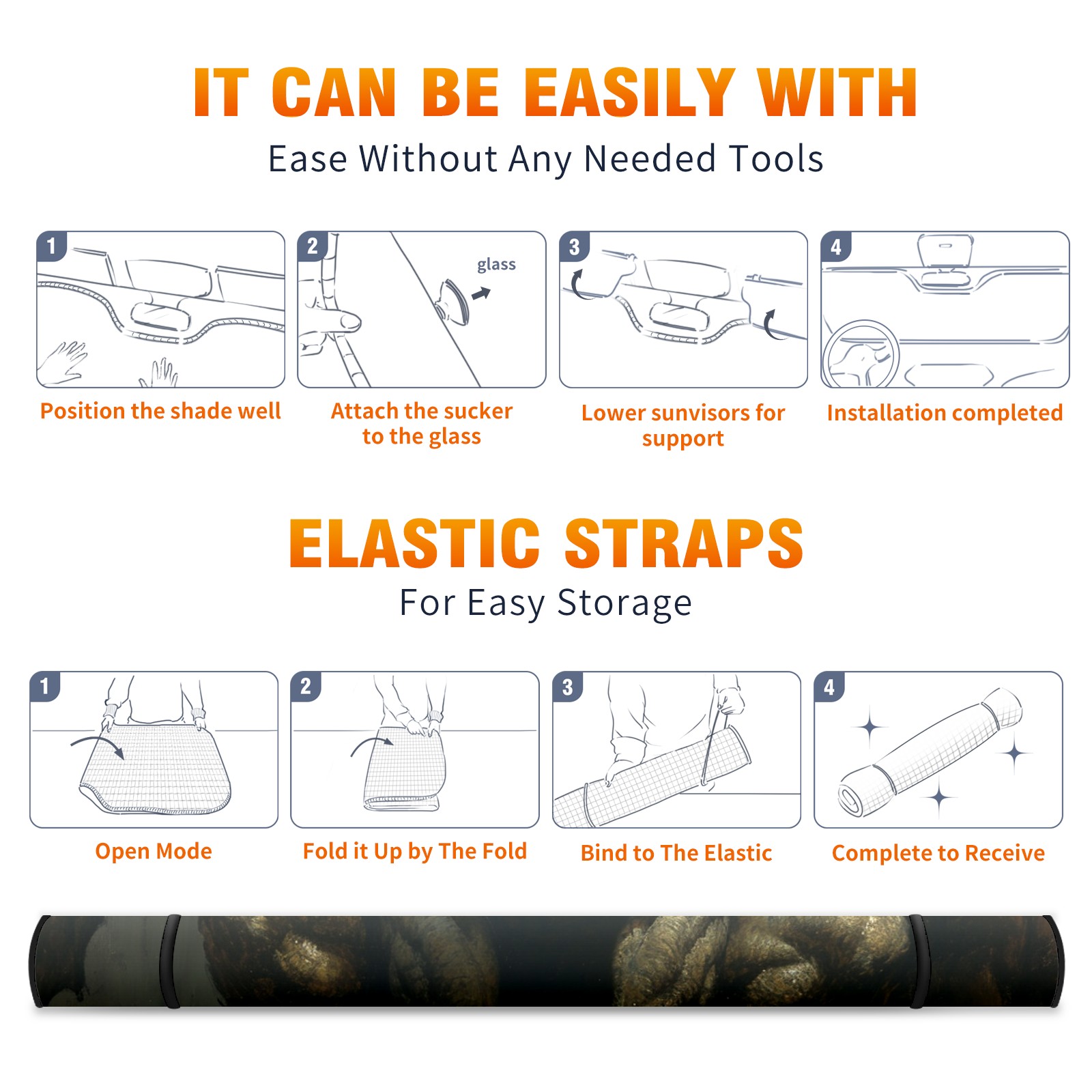 IT CAN BE EASILY WITH
Ease Without Any Needed Tools

1
Position the shade well

2
glass
Attach the sucker to the glass

3
Lower sunvisors for support

4
Installation completed

ELASTIC STRAPS
For Easy Storage

1
Open Mode

2
Fold it Up by The Fold

3
Bind to The Elastic

4
Complete to Receive