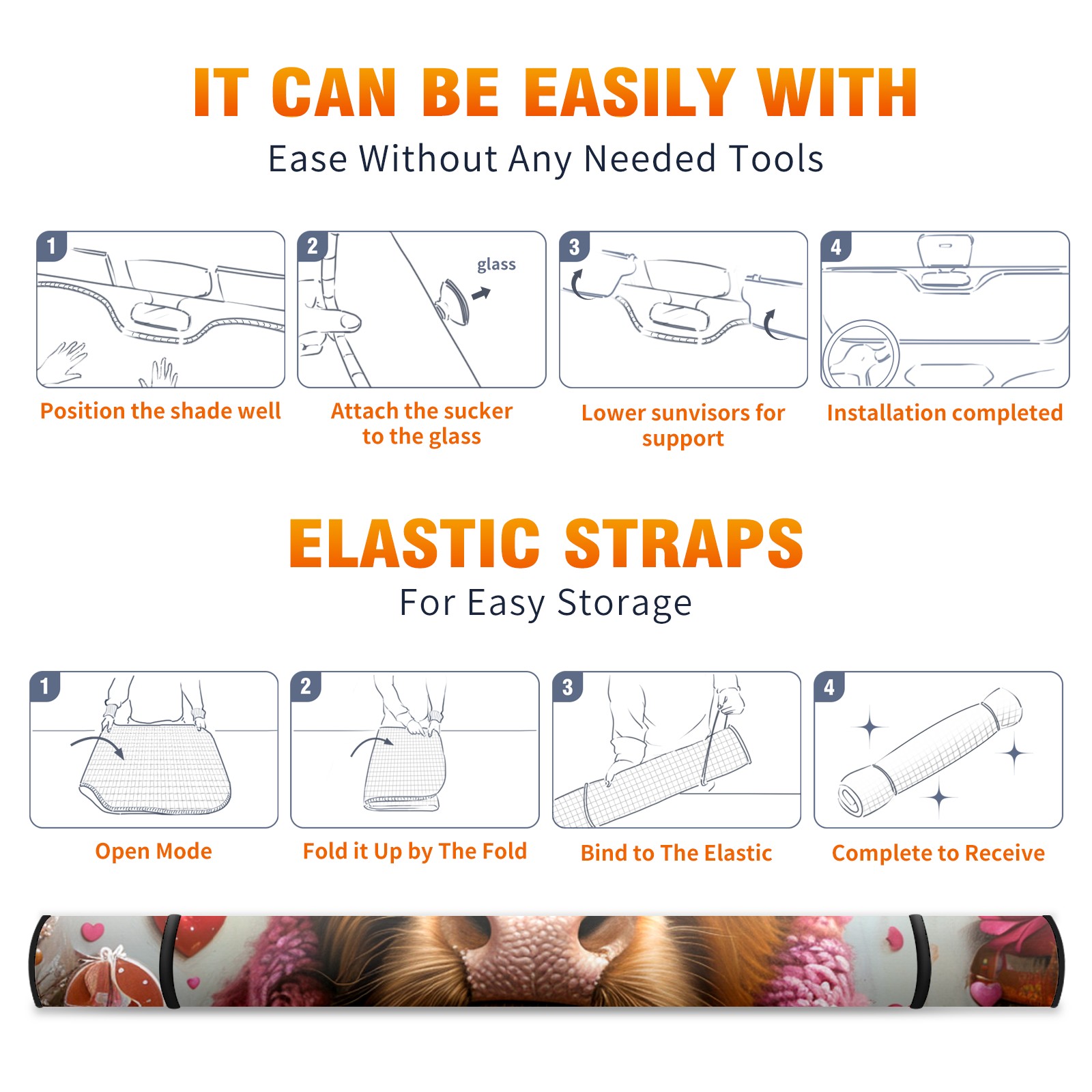 IT CAN BE EASILY WITH

Ease Without Any Needed Tools

1

Position the shade well

2

glass

Attach the sucker to the glass

3

Lower sunvisors for support

4

Installation completed

ELASTIC STRAPS

For Easy Storage

1

Open Mode

2

Fold it Up by The Fold

3

Bind to The Elastic

4

Complete to Receive