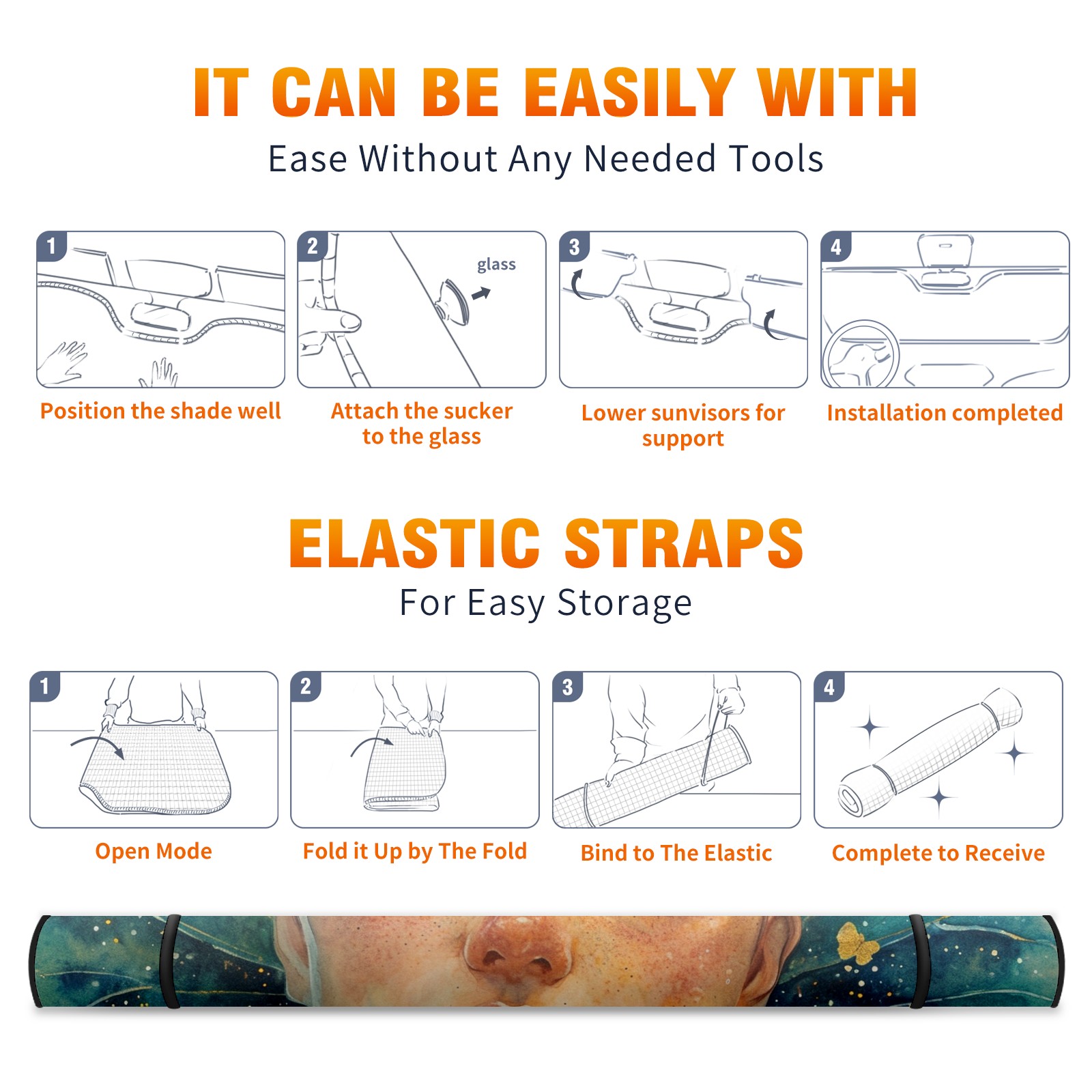 IT CAN BE EASILY WITH

Ease Without Any Needed Tools

1

Position the shade well

2

glass

Attach the sucker to the glass

3

Lower sunvisors for support

4

Installation completed

ELASTIC STRAPS

For Easy Storage

1

Open Mode

2

Fold it Up by The Fold

3

Bind to The Elastic

4

Complete to Receive