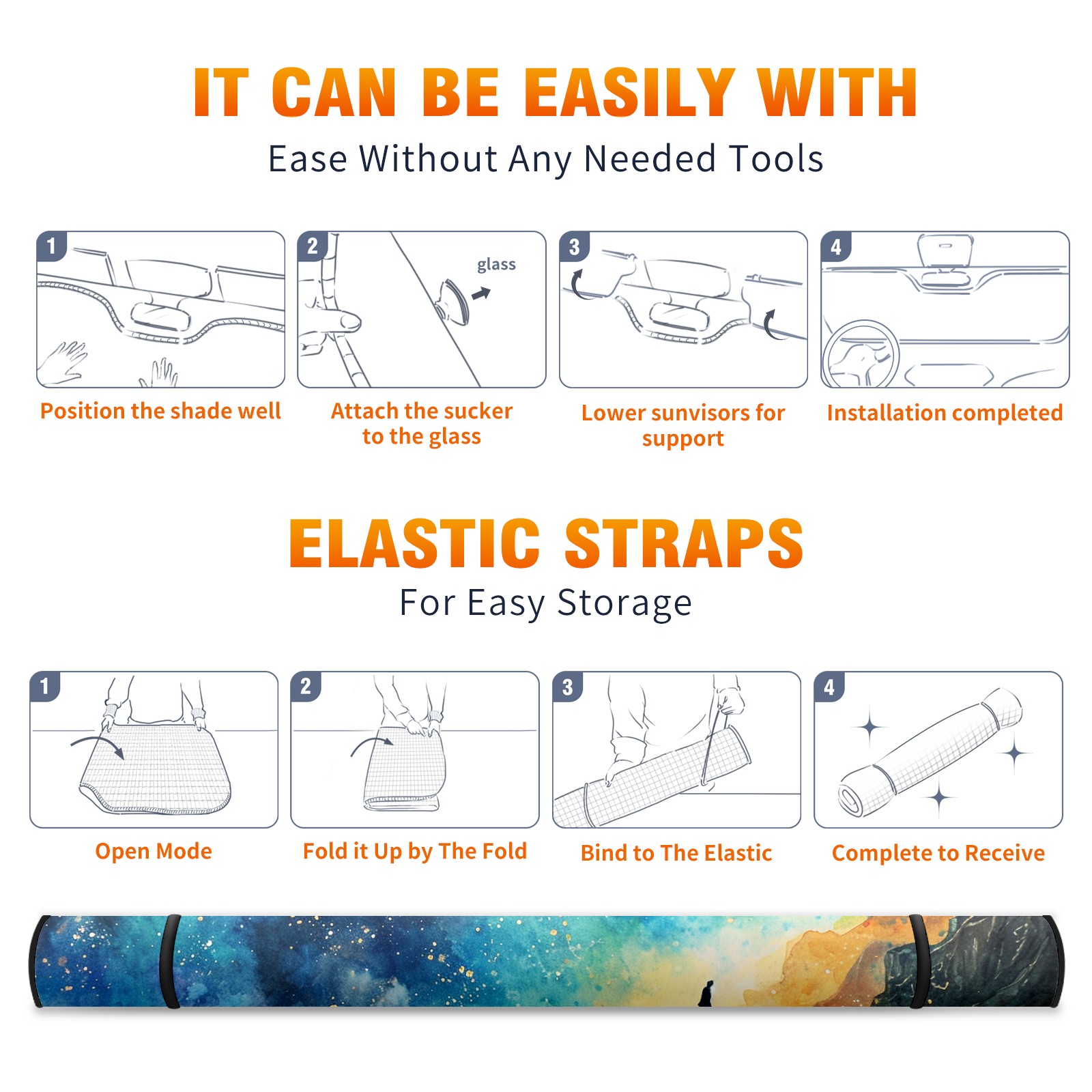 IT CAN BE EASILY WITH
Ease Without Any Needed Tools

1
Position the shade well

2
glass
Attach the sucker to the glass

3
Lower sunvisors for support

4
Installation completed

ELASTIC STRAPS
For Easy Storage

1
Open Mode

2
Fold it Up by The Fold

3
Bind to The Elastic

4
Complete to Receive