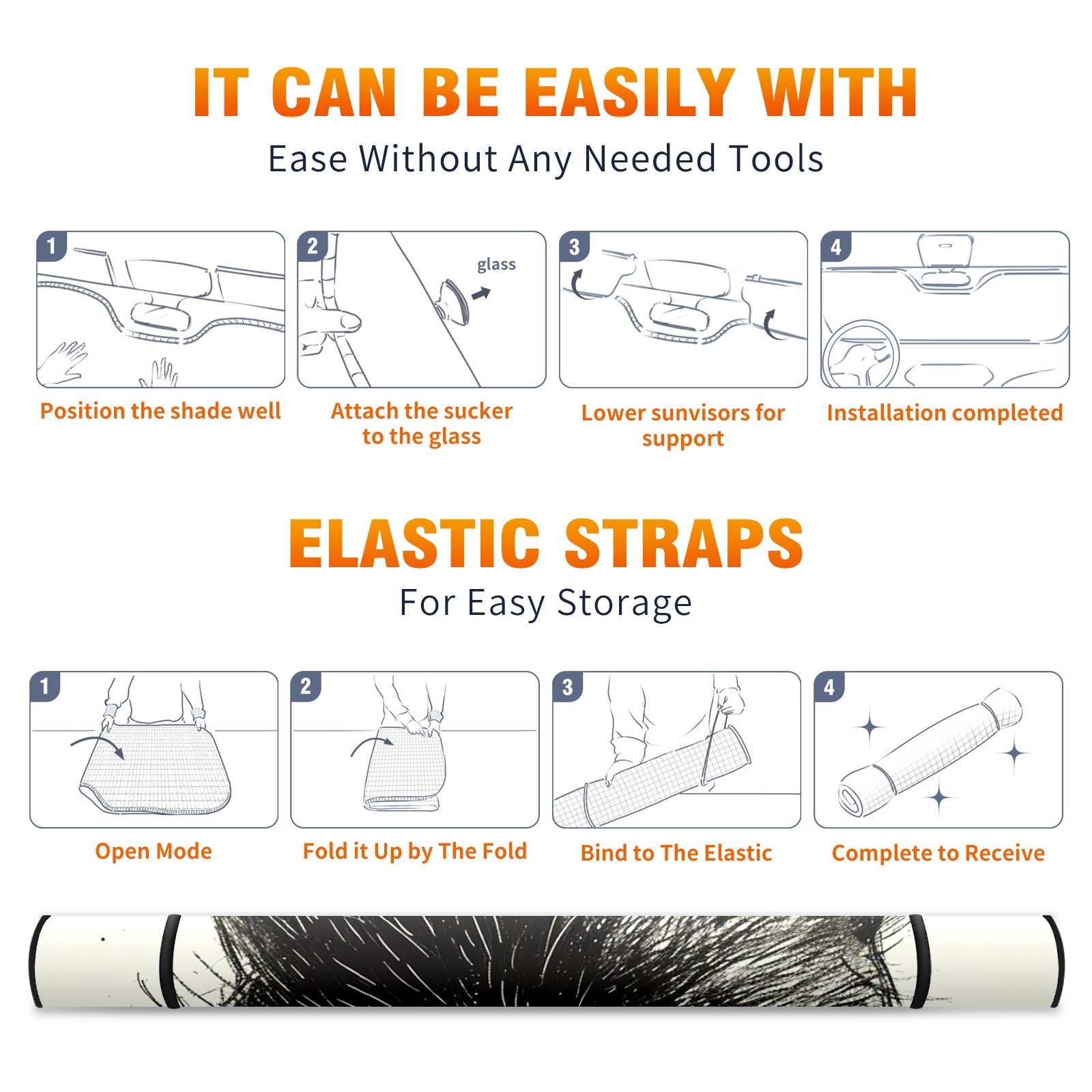 IT CAN BE EASILY WITH

Ease Without Any Needed Tools

1

Position the shade well

2

glass

Attach the sucker to the glass

3

Lower sunvisors for support

4

Installation completed

ELASTIC STRAPS

For Easy Storage

1

Open Mode

2

Fold it Up by The Fold

3

Bind to The Elastic

4

Complete to Receive