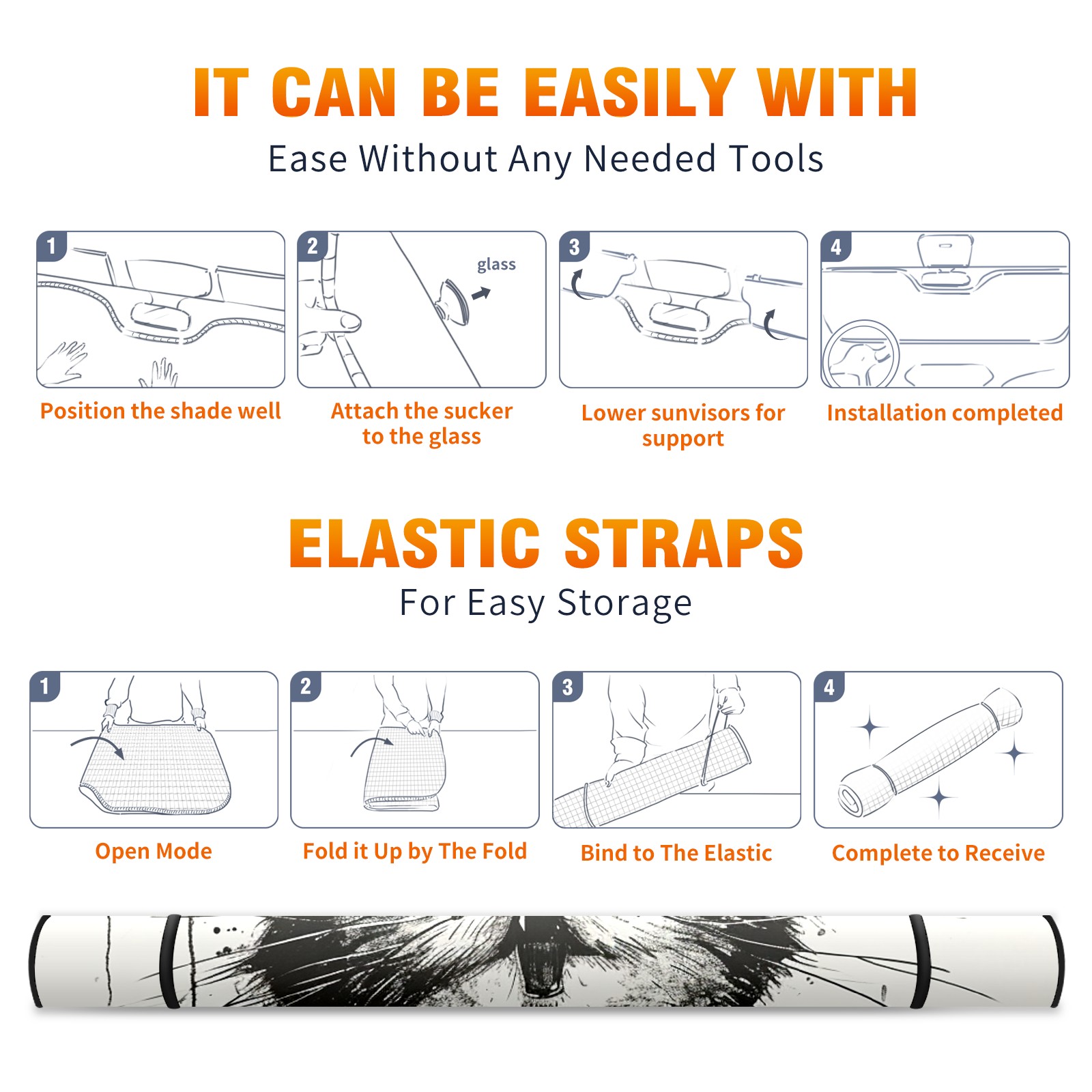 IT CAN BE EASILY WITH

Ease Without Any Needed Tools

1

Position the shade well

2

glass

Attach the sucker to the glass

3

Lower sunvisors for support

4

Installation completed

ELASTIC STRAPS

For Easy Storage

1

Open Mode

2

Fold it Up by The Fold

3

Bind to The Elastic

4

Complete to Receive