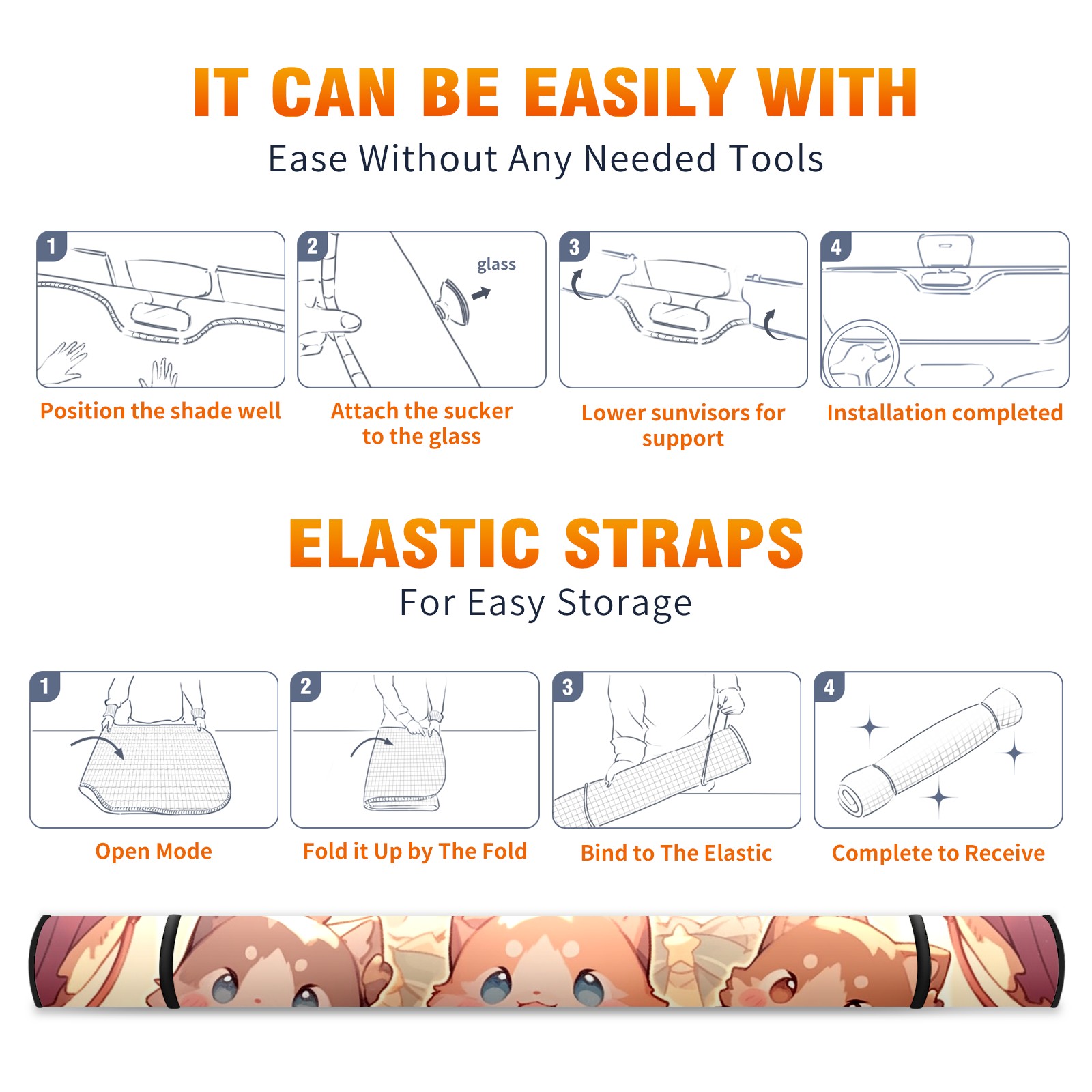 IT CAN BE EASILY WITH
Ease Without Any Needed Tools

1
Position the shade well

2
glass
Attach the sucker to the glass

3
Lower sunvisors for support

4
Installation completed

ELASTIC STRAPS
For Easy Storage

1
Open Mode

2
Fold it Up by The Fold

3
Bind to The Elastic

4
Complete to Receive