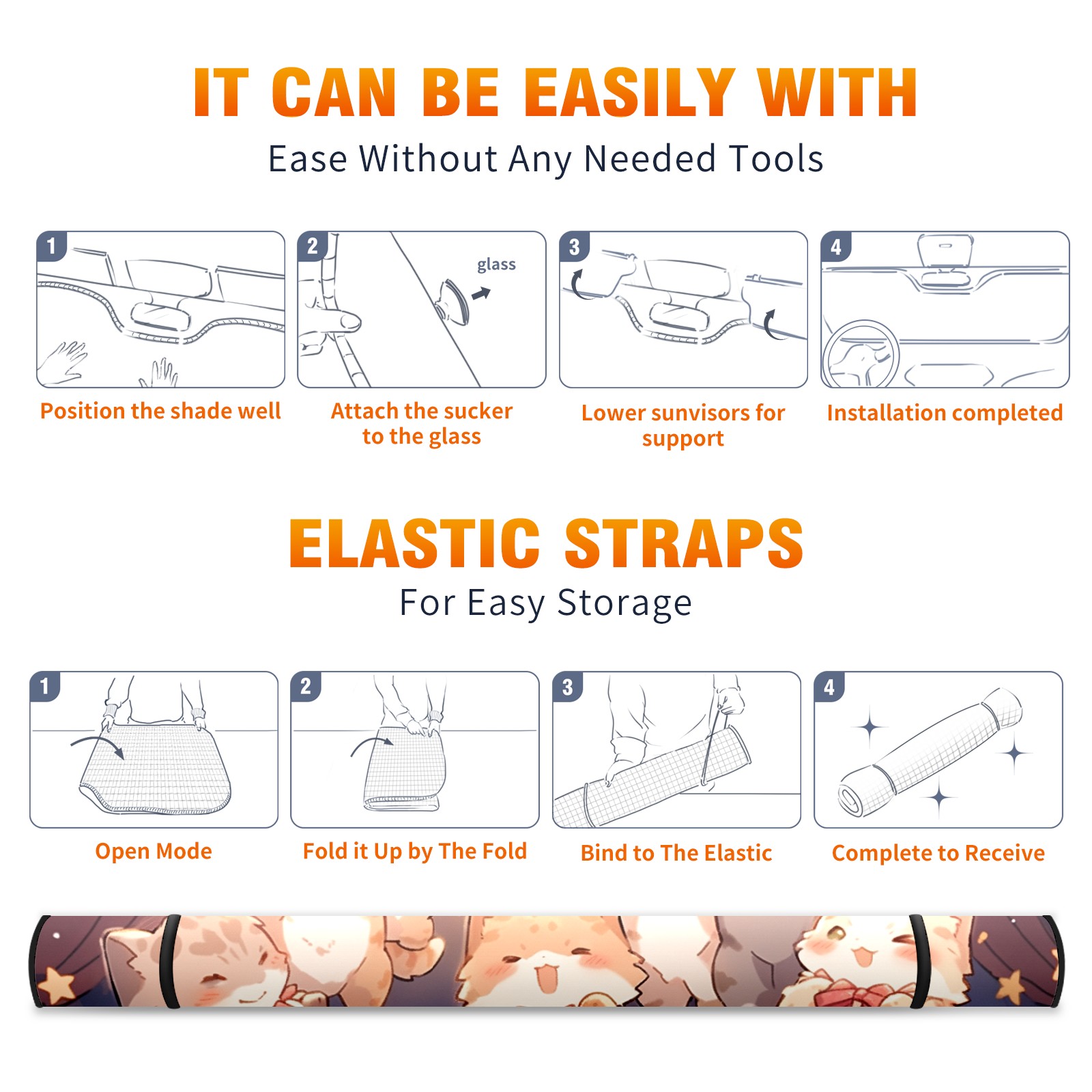 IT CAN BE EASILY WITH

Ease Without Any Needed Tools

1

Position the shade well

2

glass

Attach the sucker to the glass

3

Lower sunvisors for support

4

Installation completed

ELASTIC STRAPS

For Easy Storage

1

Open Mode

2

Fold it Up by The Fold

3

Bind to The Elastic

4

Complete to Receive