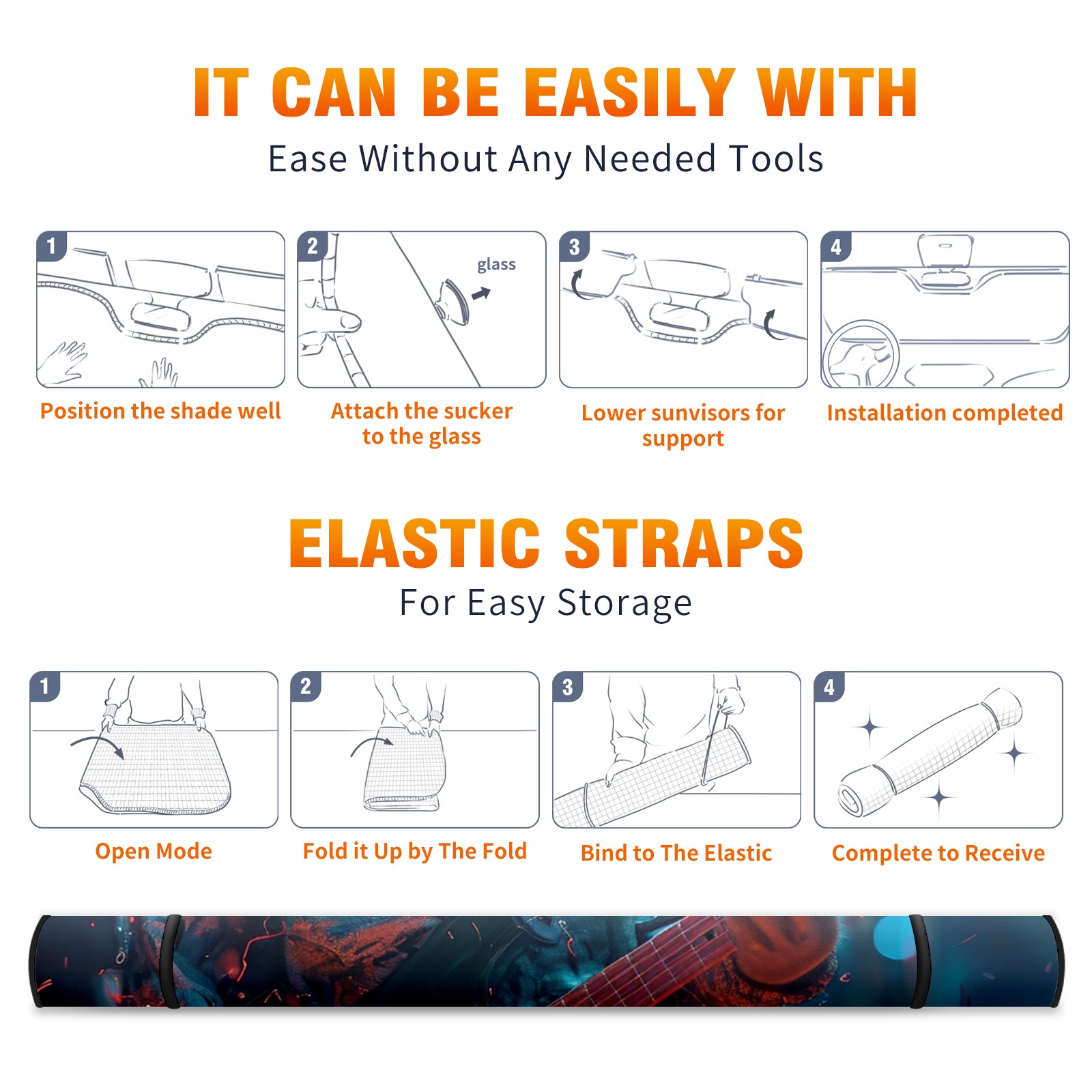 IT CAN BE EASILY WITH
Ease Without Any Needed Tools

1
Position the shade well

2
glass
Attach the sucker to the glass

3
Lower sunvisors for support

4
Installation completed

ELASTIC STRAPS
For Easy Storage

1
Open Mode

2
Fold it Up by The Fold

3
Bind to The Elastic

4
Complete to Receive