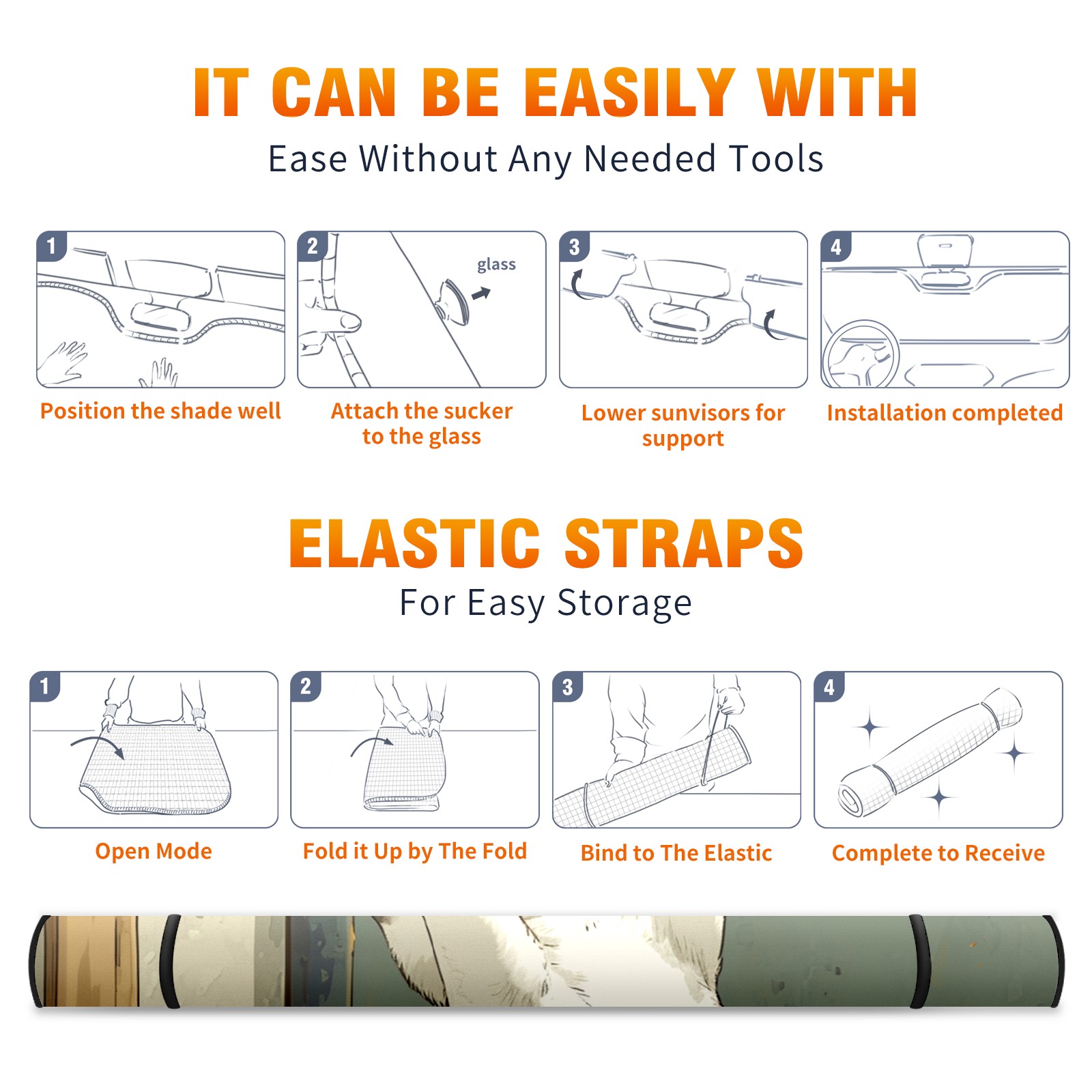 IT CAN BE EASILY WITH
Ease Without Any Needed Tools

1
Position the shade well

2
glass
Attach the sucker to the glass

3
Lower sunvisors for support

4
Installation completed

ELASTIC STRAPS
For Easy Storage

1
Open Mode

2
Fold it Up by The Fold

3
Bind to The Elastic

4
Complete to Receive