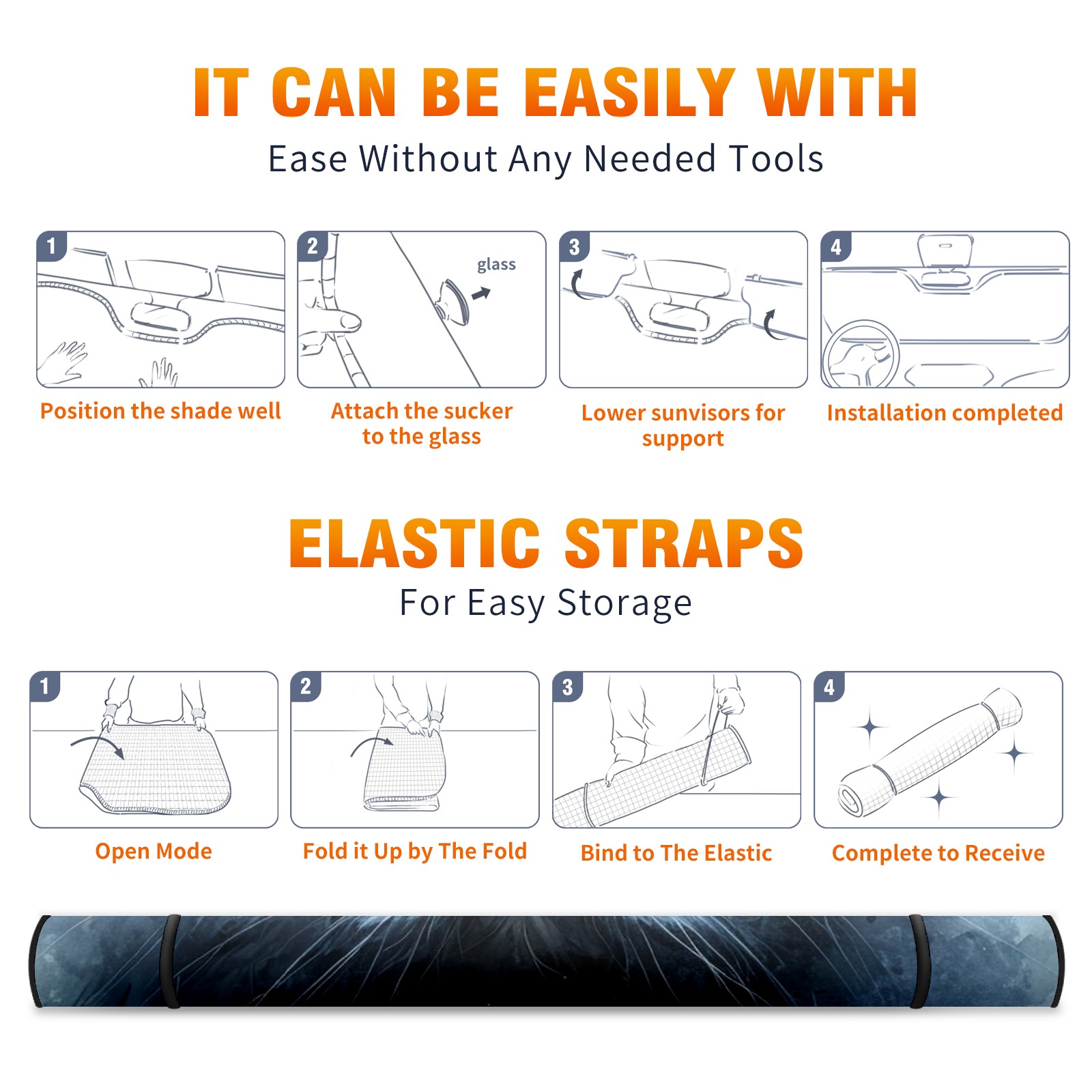 IT CAN BE EASILY WITH

Ease Without Any Needed Tools

1

Position the shade well

2

glass

Attach the sucker to the glass

3

Lower sunvisors for support

4

Installation completed

ELASTIC STRAPS

For Easy Storage

1

Open Mode

2

Fold it Up by The Fold

3

Bind to The Elastic

4

Complete to Receive