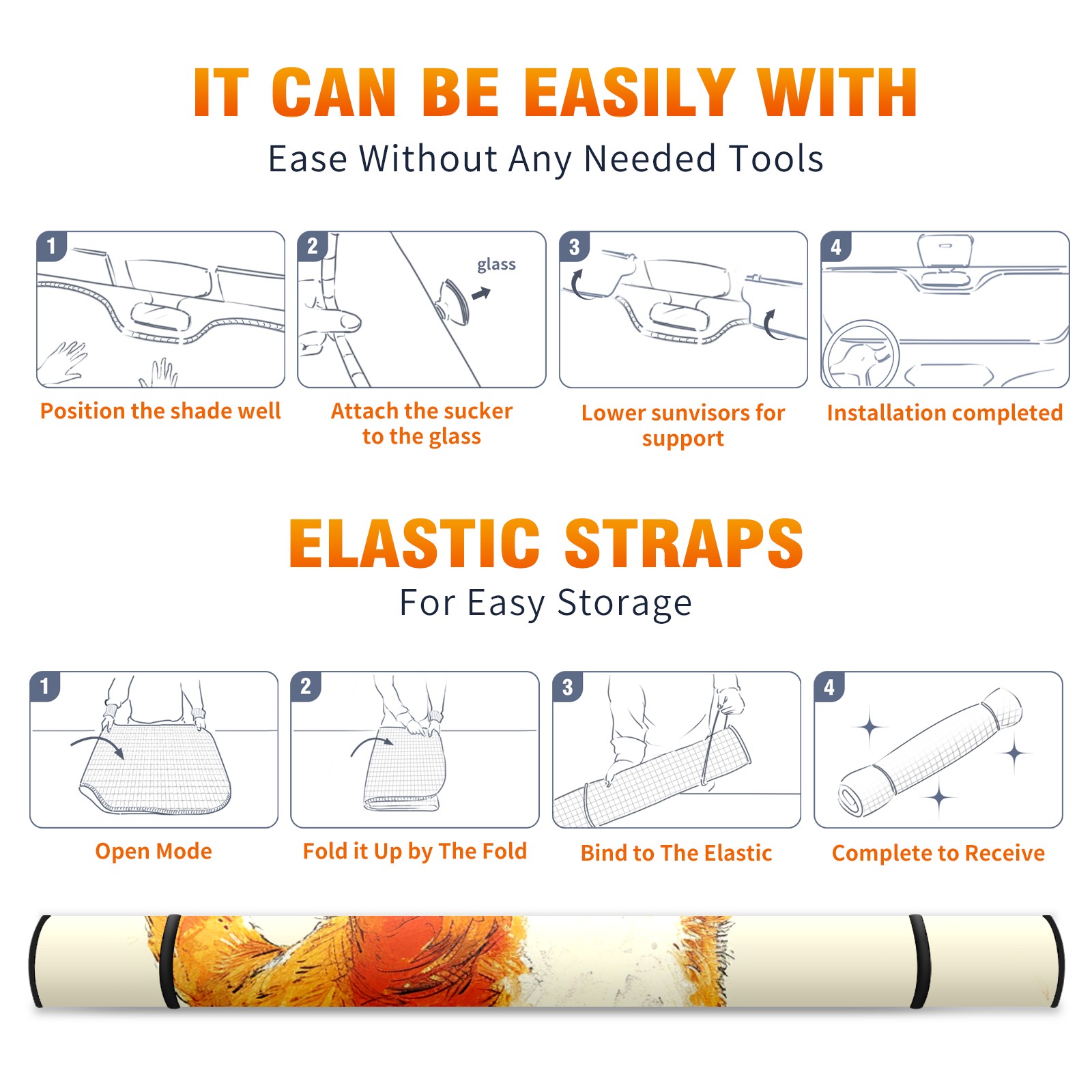 IT CAN BE EASILY WITH

Ease Without Any Needed Tools

1

Position the shade well

2

glass

Attach the sucker to the glass

3

Lower sunvisors for support

4

Installation completed

ELASTIC STRAPS

For Easy Storage

1

Open Mode

2

Fold it Up by The Fold

3

Bind to The Elastic

4

Complete to Receive