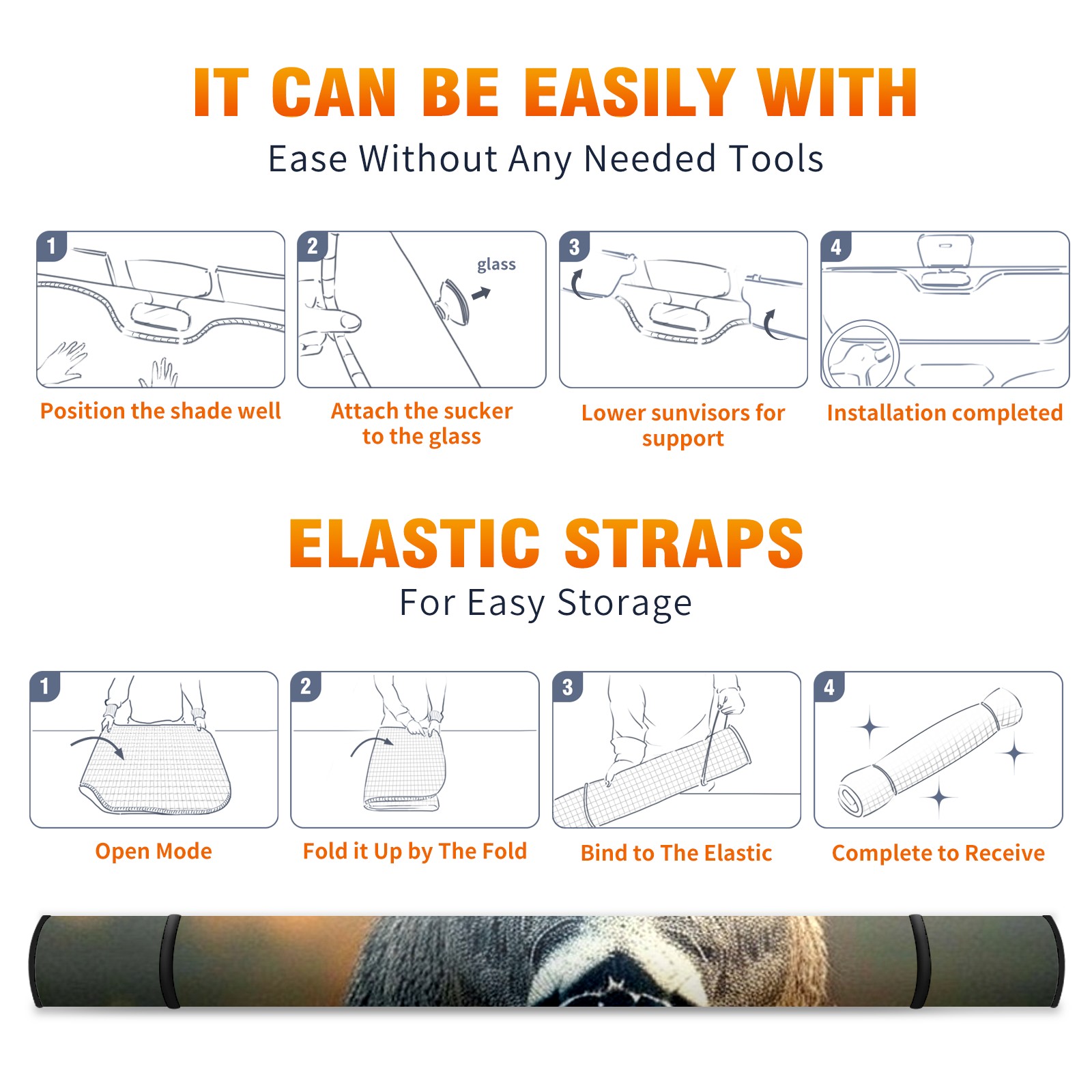 IT CAN BE EASILY WITH
Ease Without Any Needed Tools

1
Position the shade well

2
glass
Attach the sucker to the glass

3
Lower sunvisors for support

4
Installation completed

ELASTIC STRAPS
For Easy Storage

1
Open Mode

2
Fold it Up by The Fold

3
Bind to The Elastic

4
Complete to Receive