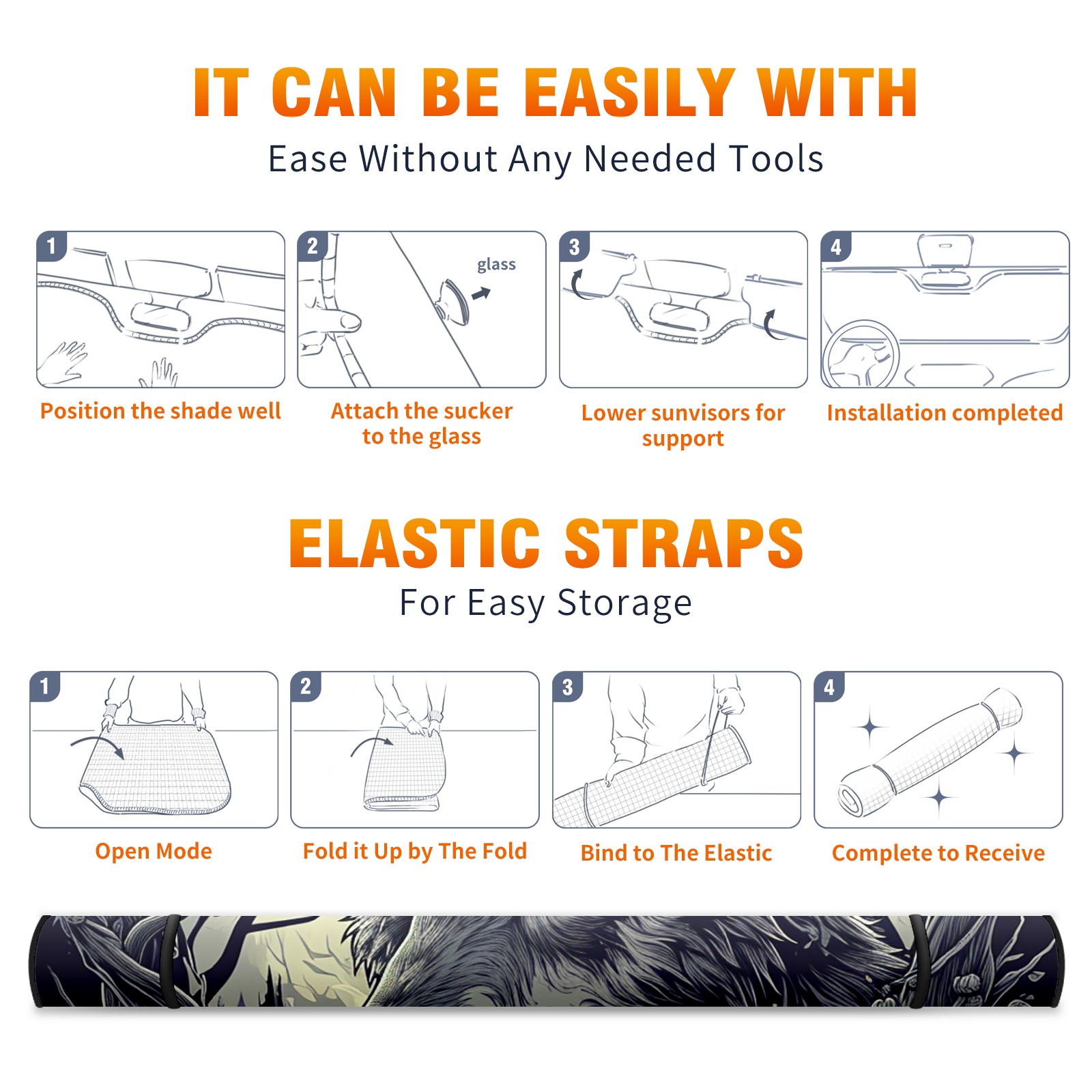 IT CAN BE EASILY WITH

Ease Without Any Needed Tools

1

Position the shade well

2

glass

Attach the sucker to the glass

3

Lower sunvisors for support

4

Installation completed

ELASTIC STRAPS

For Easy Storage

1

Open Mode

2

Fold it Up by The Fold

3

Bind to The Elastic

4

Complete to Receive