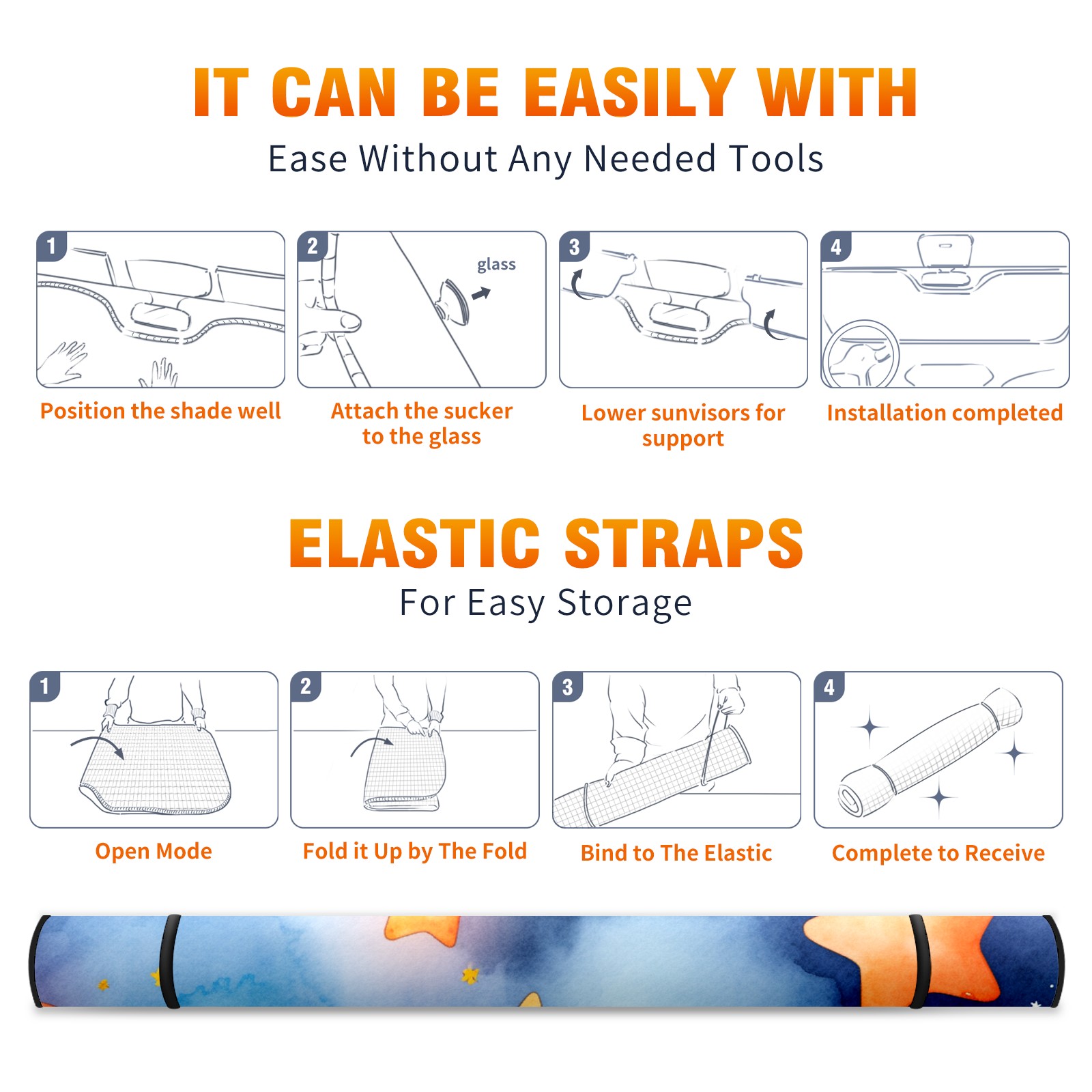 IT CAN BE EASILY WITH
Ease Without Any Needed Tools

1
Position the shade well

2
glass
Attach the sucker to the glass

3
Lower sunvisors for support

4
Installation completed

ELASTIC STRAPS
For Easy Storage

1
Open Mode

2
Fold it Up by The Fold

3
Bind to The Elastic

4
Complete to Receive