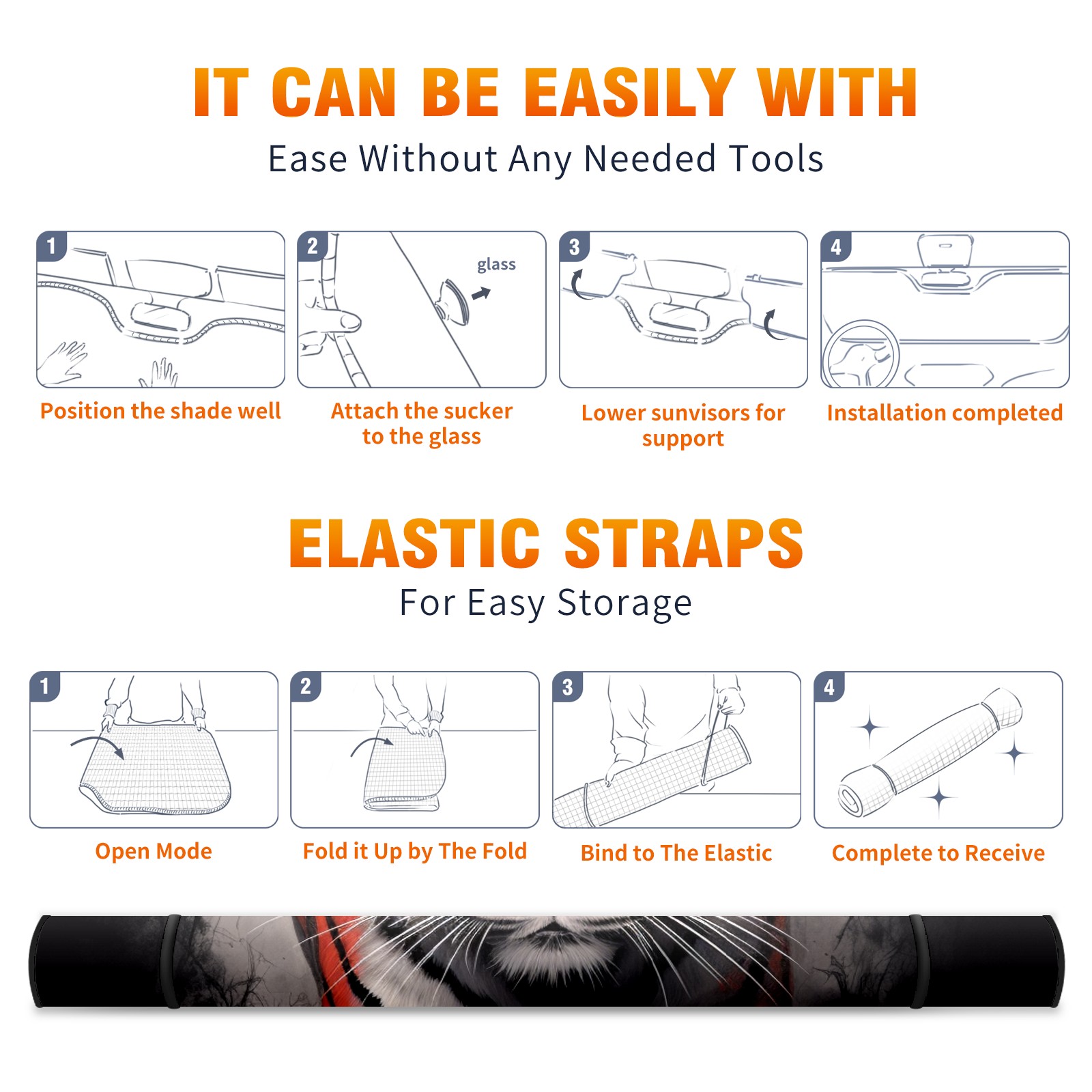 IT CAN BE EASILY WITH
Ease Without Any Needed Tools

1
Position the shade well

2
glass
Attach the sucker to the glass

3
Lower sunvisors for support

4
Installation completed

ELASTIC STRAPS
For Easy Storage

1
Open Mode

2
Fold it Up by The Fold

3
Bind to The Elastic

4
Complete to Receive