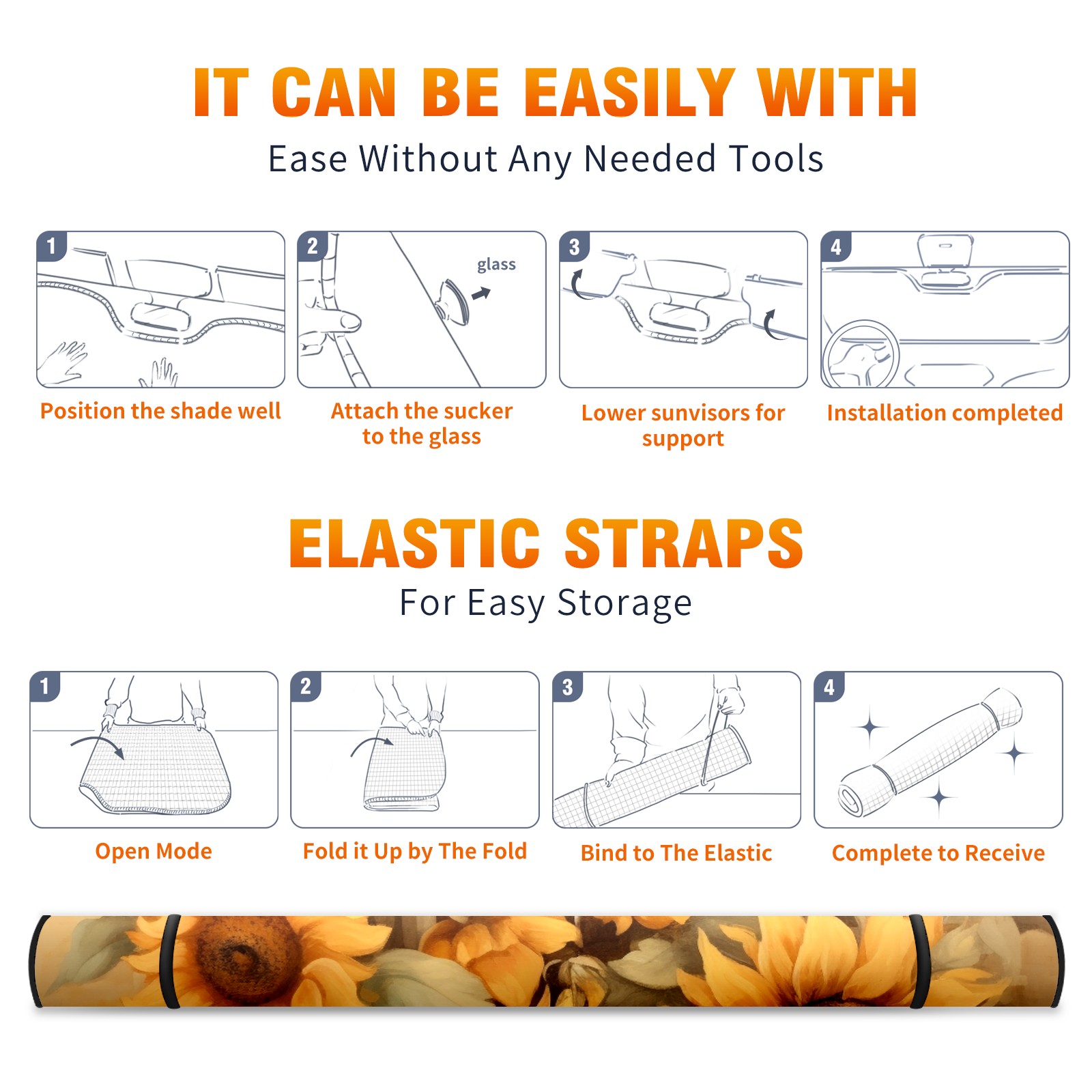 IT CAN BE EASILY WITH
Ease Without Any Needed Tools

1
Position the shade well

2
glass
Attach the sucker to the glass

3
Lower sunvisors for support

4
Installation completed

ELASTIC STRAPS
For Easy Storage

1
Open Mode

2
Fold it Up by The Fold

3
Bind to The Elastic

4
Complete to Receive